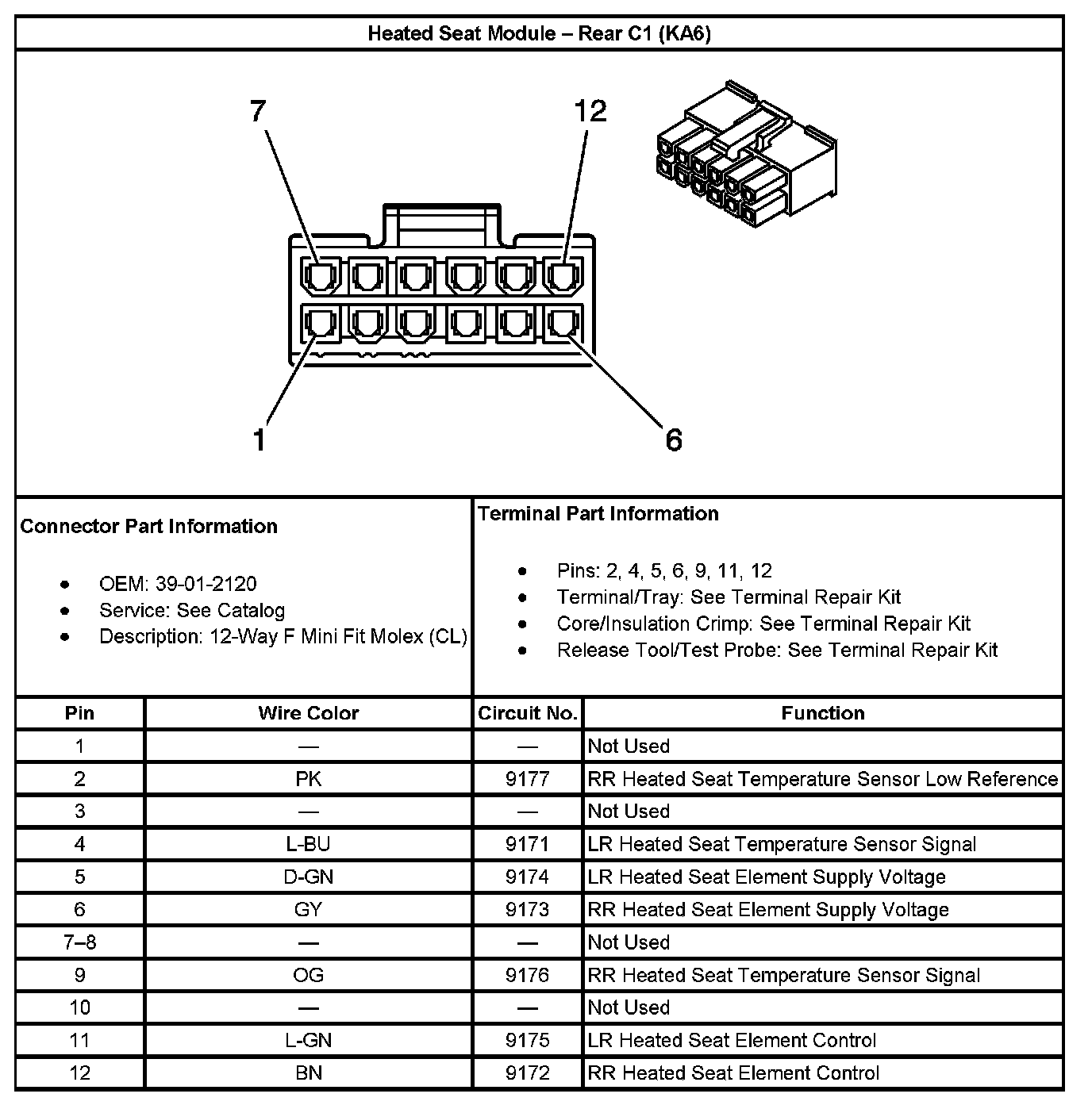 Heated Seat Module – Rear C1 (KA6)

7
12
1
6

Connector Part Information

- OEM: 39-01-2120
- Service: See Catalog
- Description: 12-Way F Mini Fit Molex (CL)

Terminal Part Information

- Pins: 2, 4, 5, 6, 9, 11, 12
- Terminal/Tray: See Terminal Repair Kit
- Core/Insulation Crimp: See Terminal Repair Kit
- Release Tool/Test Probe: See Terminal Repair Kit

| Pin | Wire Color | Circuit No. | Function |
|---|---|---|---|
| 1 | — | — | Not Used |
| 2 | PK | 9177 | RR Heated Seat Temperature Sensor Low Reference |
| 3 | — | — | Not Used |
| 4 | L-BU | 9171 | LR Heated Seat Temperature Sensor Signal |
| 5 | D-GN | 9174 | LR Heated Seat Element Supply Voltage |
| 6 | GY | 9173 | RR Heated Seat Element Supply Voltage |
| 7–8 | — | — | Not Used |
| 9 | OG | 9176 | RR Heated Seat Temperature Sensor Signal |
| 10 | — | — | Not Used |
| 11 | L-GN | 9175 | LR Heated Seat Element Control |
| 12 | BN | 9172 | RR Heated Seat Element Control |