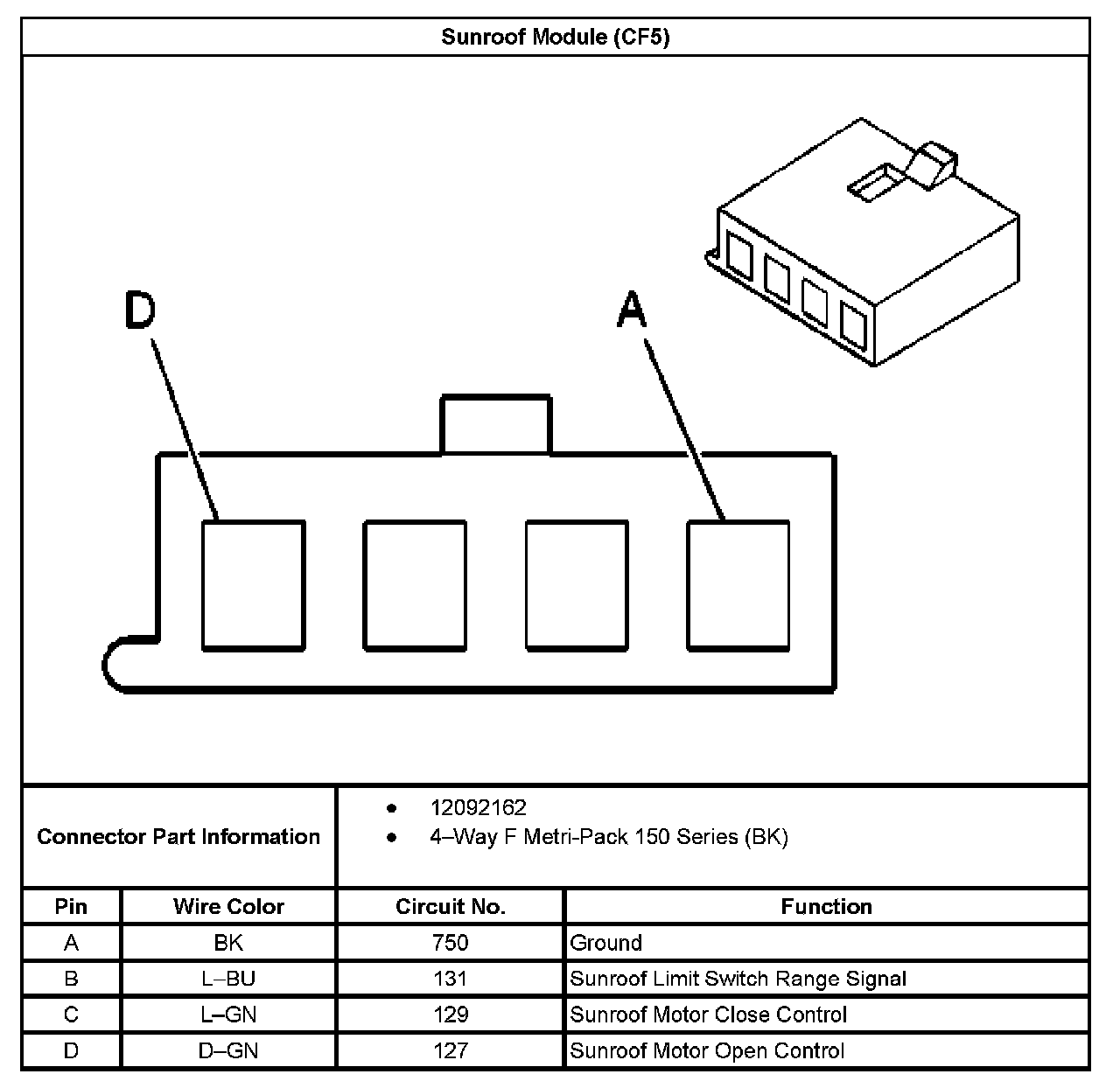 Sunroof Module (CF5)

D

A

Connector Part Information

- 12092162
- 4–Way F Metri-Pack 150 Series (BK)

| Pin | Wire Color | Circuit No. | Function |
|---|---|---|---|
| A | BK | 750 | Ground |
| B | L–BU | 131 | Sunroof Limit Switch Range Signal |
| C | L–GN | 129 | Sunroof Motor Close Control |
| D | D–GN | 127 | Sunroof Motor Open Control |