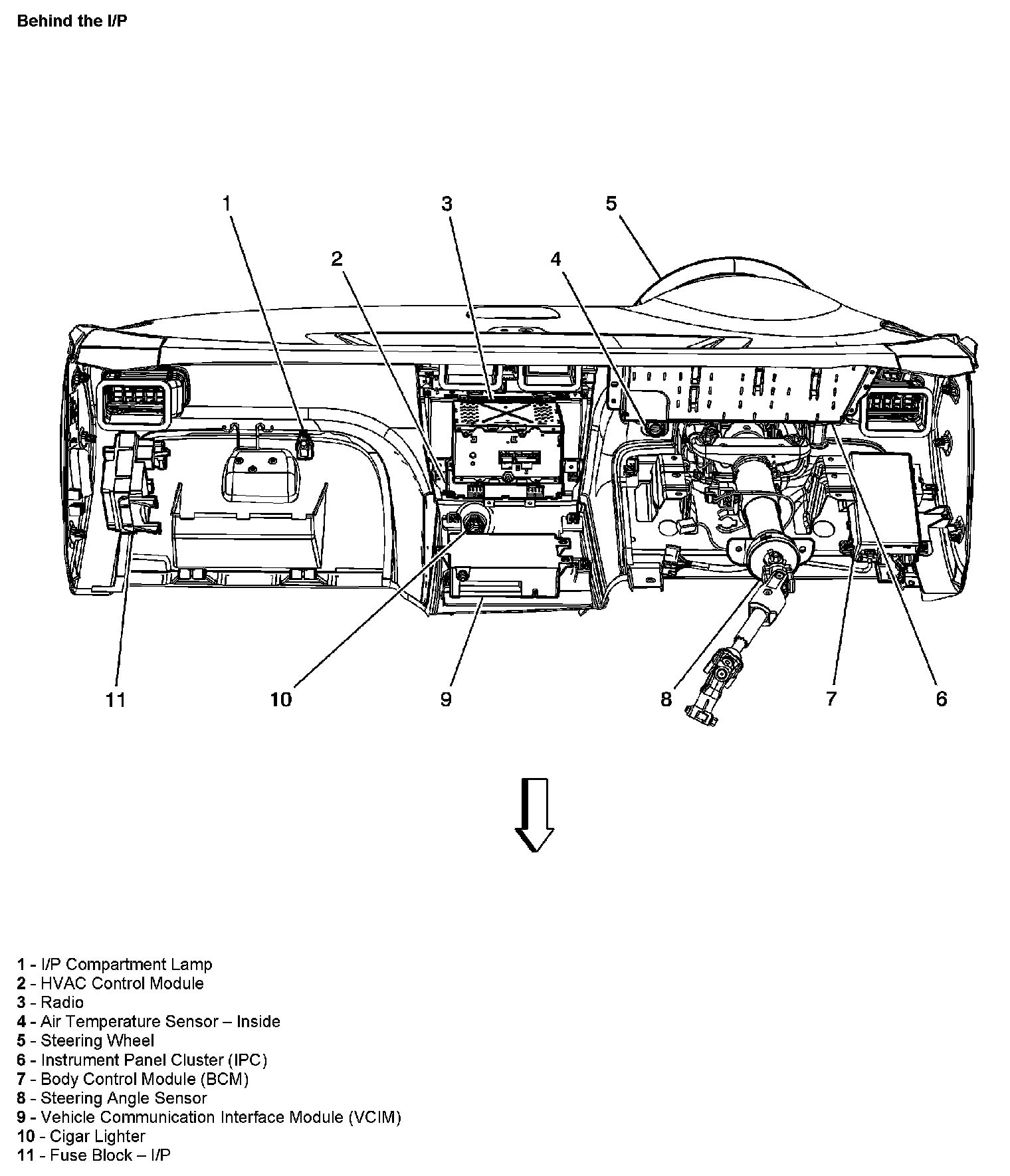 Behind the I/P

1
3
5
2
4

11
10
9
8
7
6

1 - I/P Compartment Lamp
2 - HVAC Control Module
3 - Radio
4 - Air Temperature Sensor – Inside
5 - Steering Wheel
6 - Instrument Panel Cluster (IPC)
7 - Body Control Module (BCM)
8 - Steering Angle Sensor
9 - Vehicle Communication Interface Module (VCIM)
10 - Cigar Lighter
11 - Fuse Block – I/P