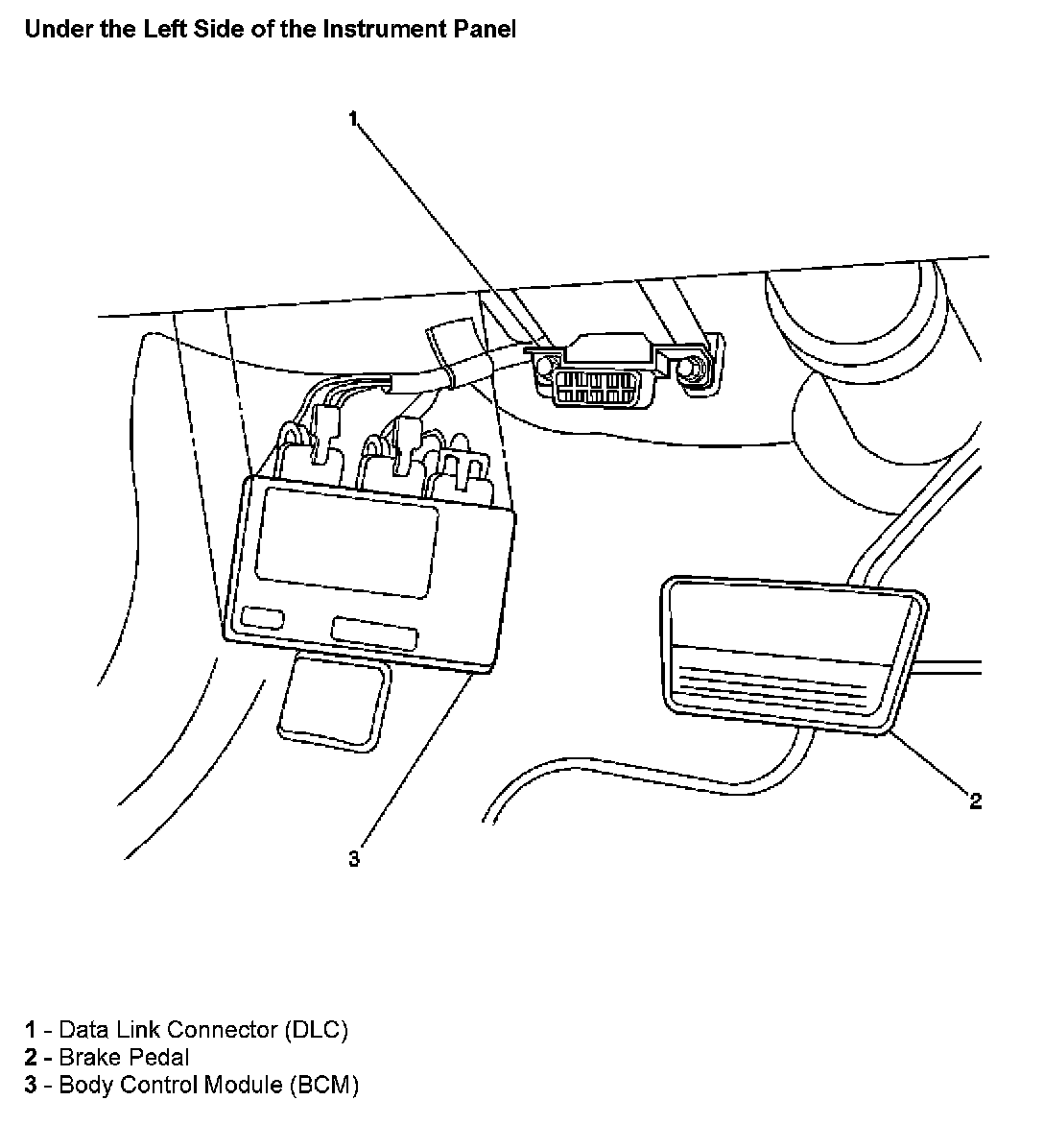 Under the Left Side of the Instrument Panel

1

2

3

1 - Data Link Connector (DLC)
2 - Brake Pedal
3 - Body Control Module (BCM)