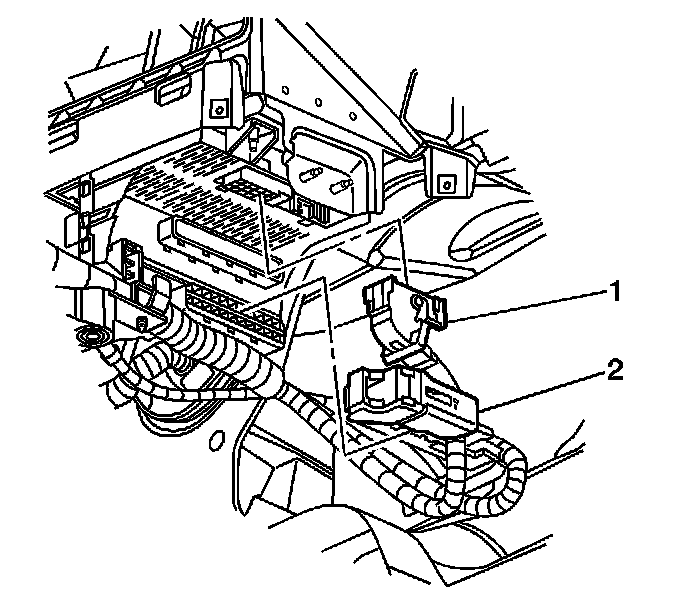 1
2