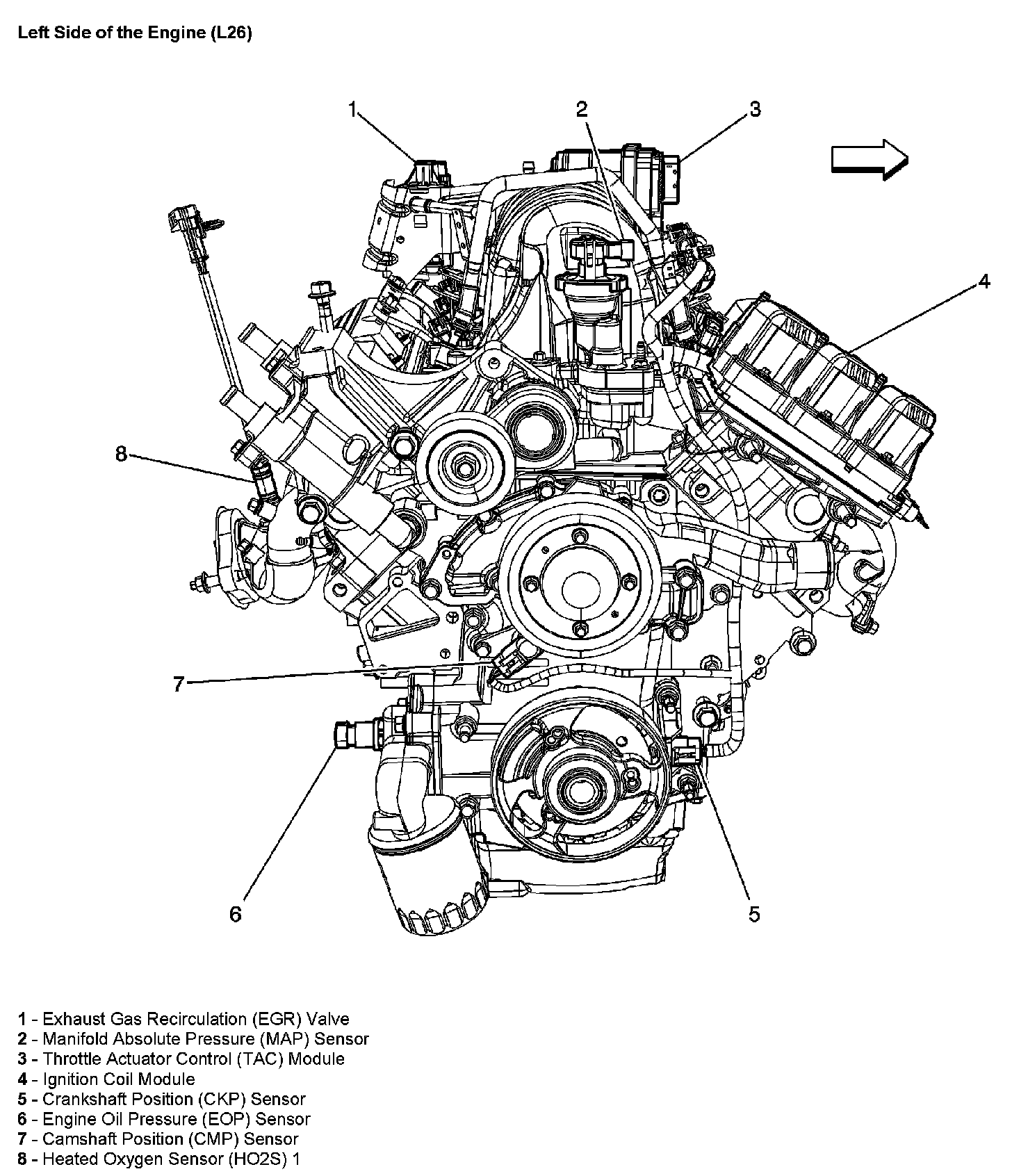 Left Side of the Engine (L26)

1

2

3

4

8

7

6

5

1 - Exhaust Gas Recirculation (EGR) Valve
2 - Manifold Absolute Pressure (MAP) Sensor
3 - Throttle Actuator Control (TAC) Module
4 - Ignition Coil Module
5 - Crankshaft Position (CKP) Sensor
6 - Engine Oil Pressure (EOP) Sensor
7 - Camshaft Position (CMP) Sensor
8 - Heated Oxygen Sensor (HO2S) 1