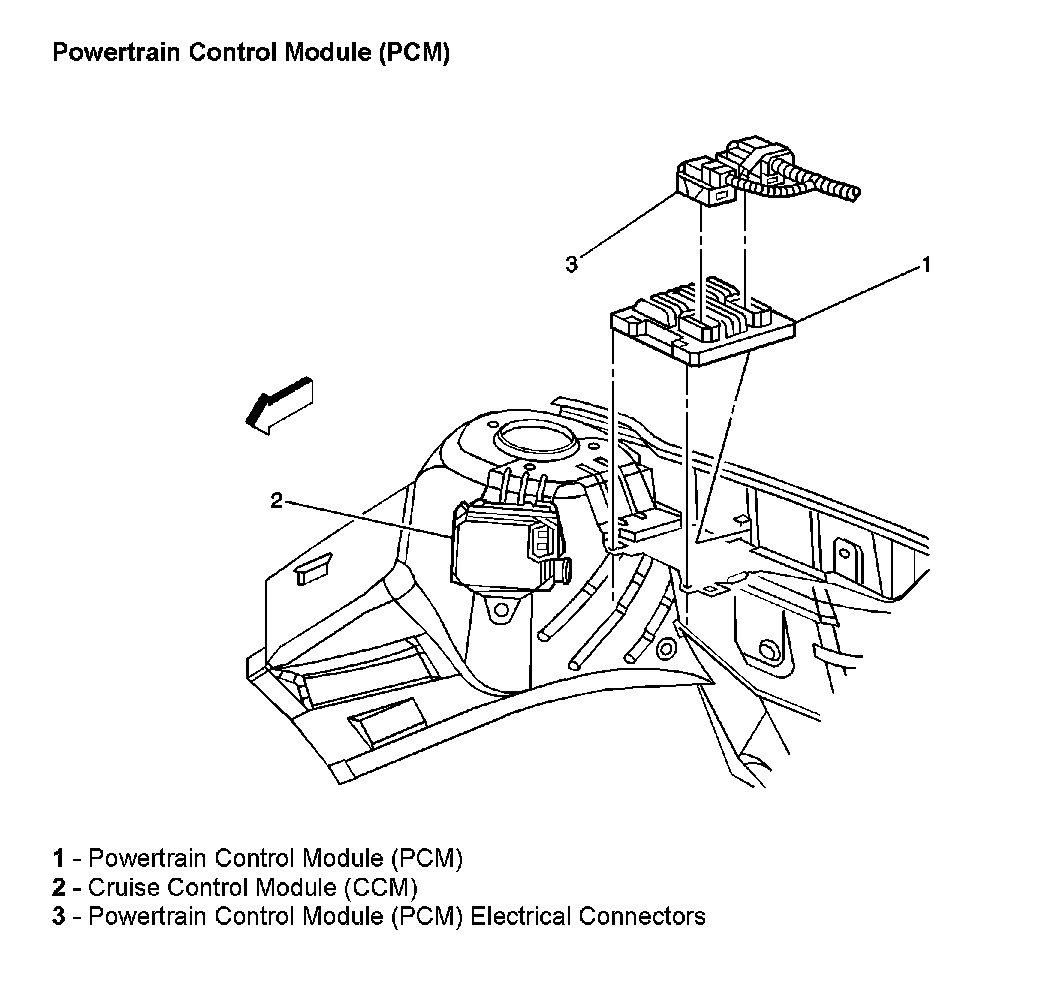 Powertrain Control Module (PCM)

3

1

2

1 - Powertrain Control Module (PCM)
2 - Cruise Control Module (CCM)
3 - Powertrain Control Module (PCM) Electrical Connectors