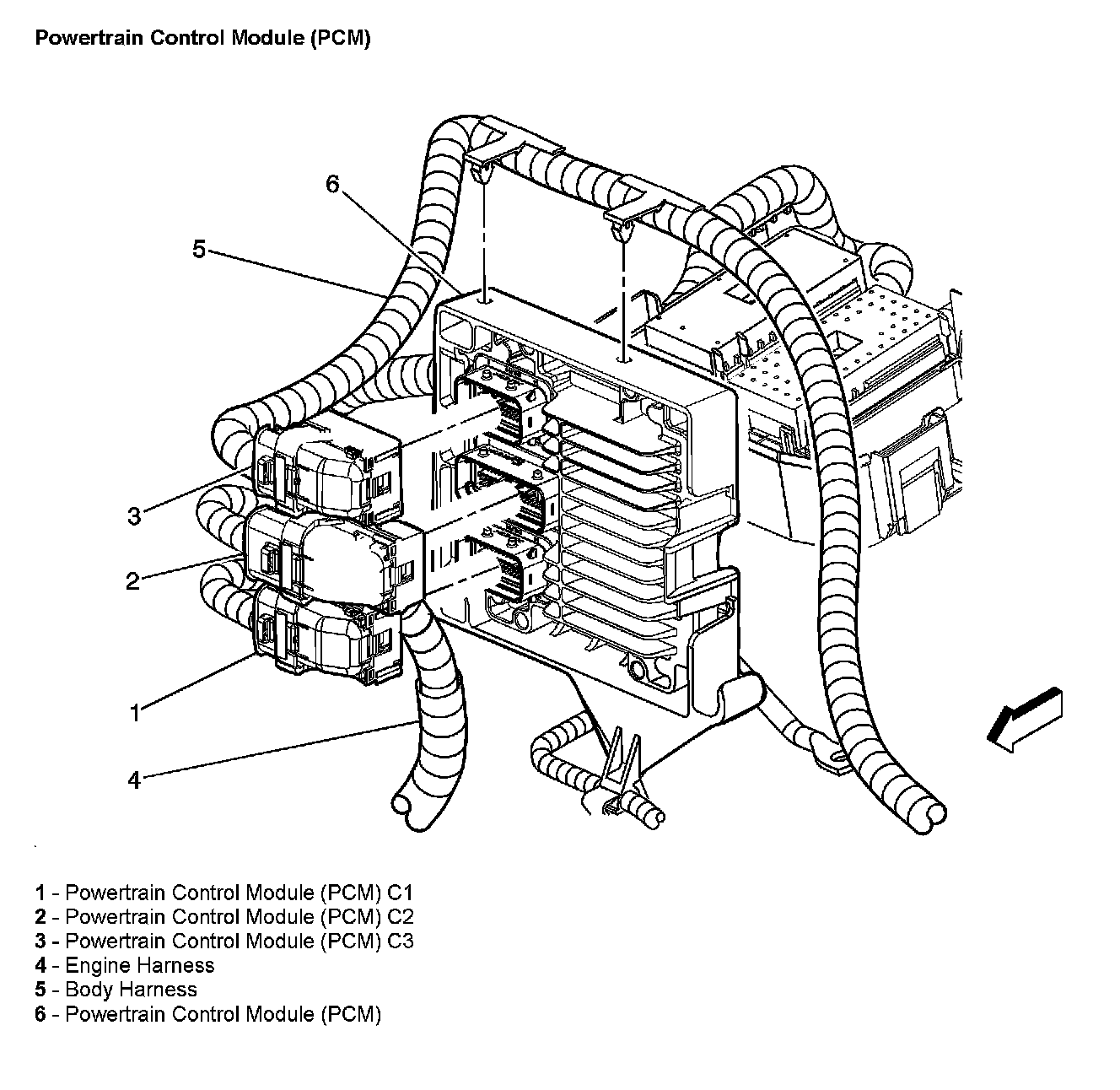 Powertrain Control Module (PCM)

6
5
3
2
1
4

1 - Powertrain Control Module (PCM) C1
2 - Powertrain Control Module (PCM) C2
3 - Powertrain Control Module (PCM) C3
4 - Engine Harness
5 - Body Harness
6 - Powertrain Control Module (PCM)