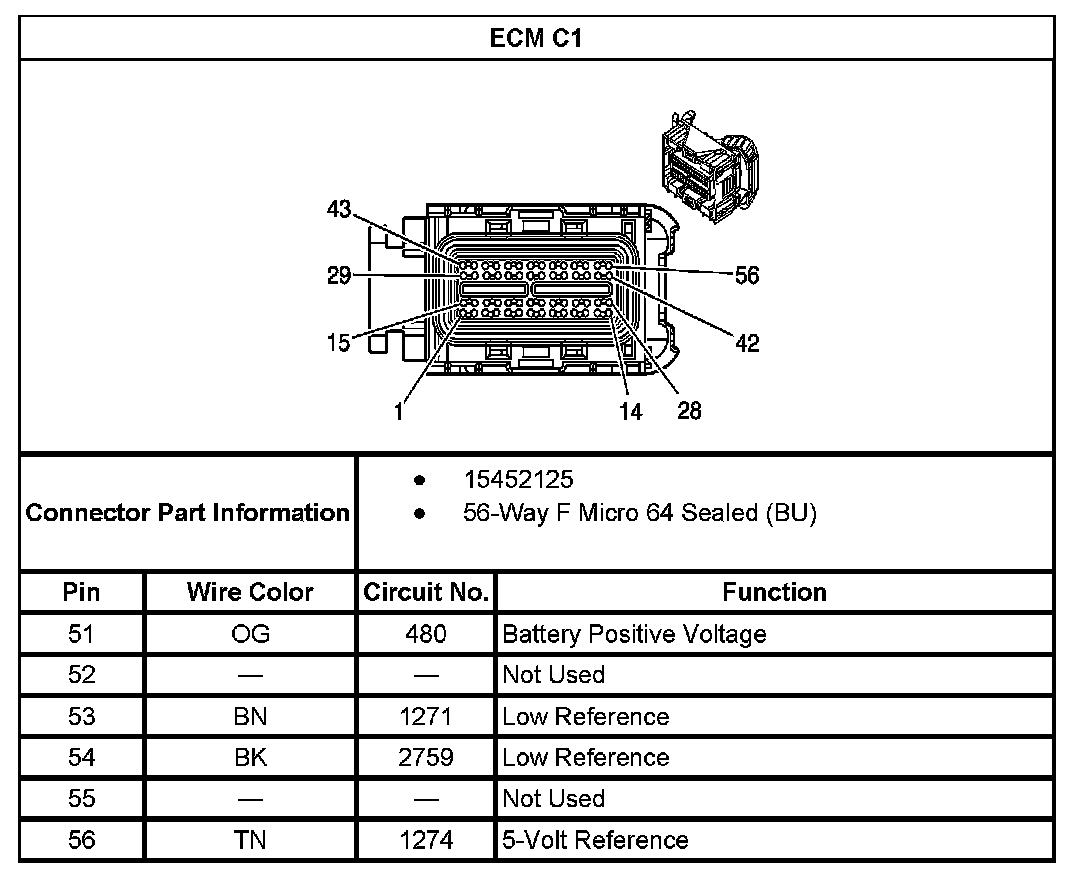 ECM C1

43
29
15
1
56
42
14
28

Connector Part Information

- 15452125
- 56-Way F Micro 64 Sealed (BU)

| Pin | Wire Color | Circuit No. | Function |
|---|---|---|---|
| 51 | OG | 480 | Battery Positive Voltage |
| 52 | — | — | Not Used |
| 53 | BN | 1271 | Low Reference |
| 54 | BK | 2759 | Low Reference |
| 55 | — | — | Not Used |
| 56 | TN | 1274 | 5-Volt Reference |