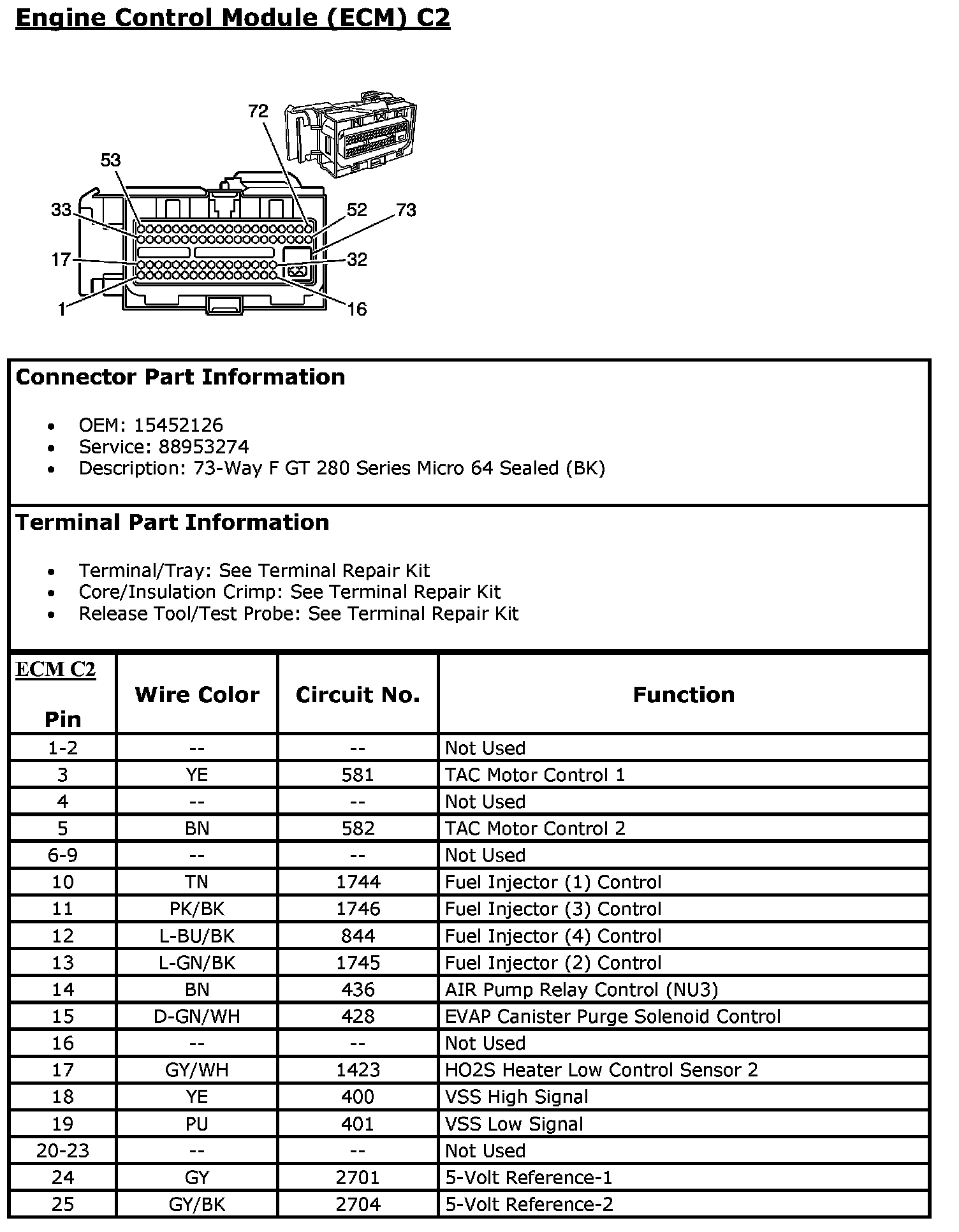 Engine Control Module (ECM) C2

72
53
33
52
73
17
32
1
16

Connector Part Information

- OEM: 15452126
- Service: 88953274
- Description: 73-Way F GT 280 Series Micro 64 Sealed (BK)

Terminal Part Information

- Terminal/Tray: See Terminal Repair Kit
- Core/Insulation Crimp: See Terminal Repair Kit
- Release Tool/Test Probe: See Terminal Repair Kit

| ECM C2 Pin | Wire Color | Circuit No. | Function |
|---|---|---|---|
| 1-2 | -- | -- | Not Used |
| 3 | YE | 581 | TAC Motor Control 1 |
| 4 | -- | -- | Not Used |
| 5 | BN | 582 | TAC Motor Control 2 |
| 6-9 | -- | -- | Not Used |
| 10 | TN | 1744 | Fuel Injector (1) Control |
| 11 | PK/BK | 1746 | Fuel Injector (3) Control |
| 12 | L-BU/BK | 844 | Fuel Injector (4) Control |
| 13 | L-GN/BK | 1745 | Fuel Injector (2) Control |
| 14 | BN | 436 | AIR Pump Relay Control (NU3) |
| 15 | D-GN/WH | 428 | EVAP Canister Purge Solenoid Control |
| 16 | -- | -- | Not Used |
| 17 | GY/WH | 1423 | HO2S Heater Low Control Sensor 2 |
| 18 | YE | 400 | VSS High Signal |
| 19 | PU | 401 | VSS Low Signal |
| 20-23 | -- | -- | Not Used |
| 24 | GY | 2701 | 5-Volt Reference-1 |
| 25 | GY/BK | 2704 | 5-Volt Reference-2 |