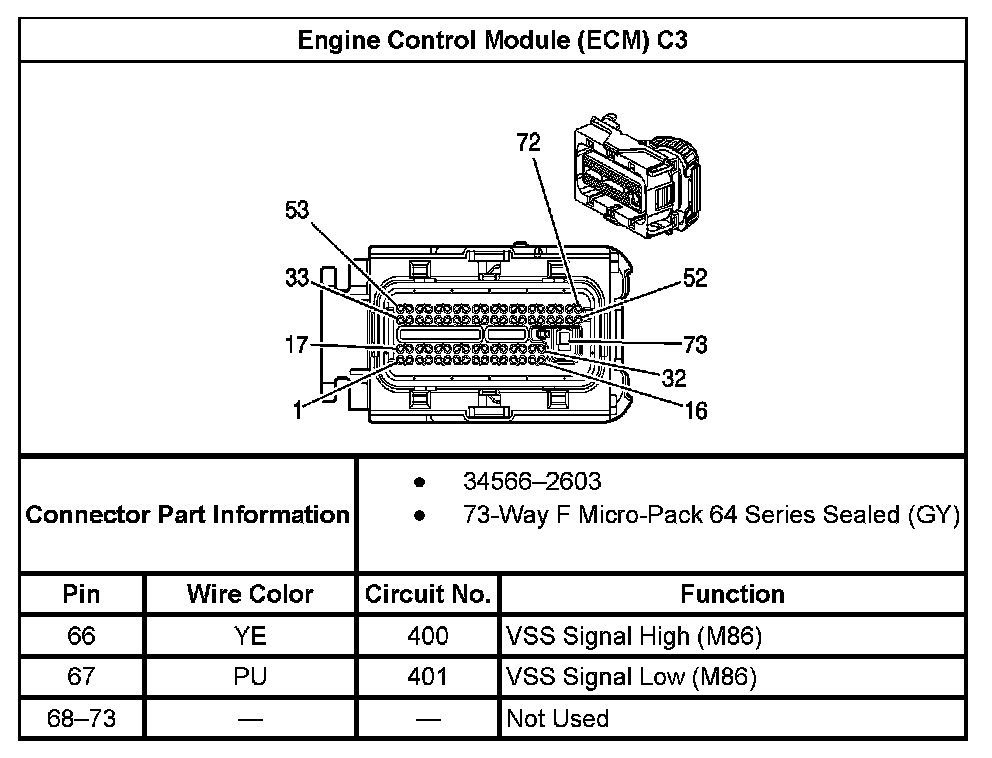 Engine Control Module (ECM) C3

72
53
33
52
17
73
32
1
16

Connector Part Information

- 34566–2603
- 73-Way F Micro-Pack 64 Series Sealed (GY)

| Pin | Wire Color | Circuit No. | Function |
|---|---|---|---|
| 66 | YE | 400 | VSS Signal High (M86) |
| 67 | PU | 401 | VSS Signal Low (M86) |
| 68–73 | — | — | Not Used |