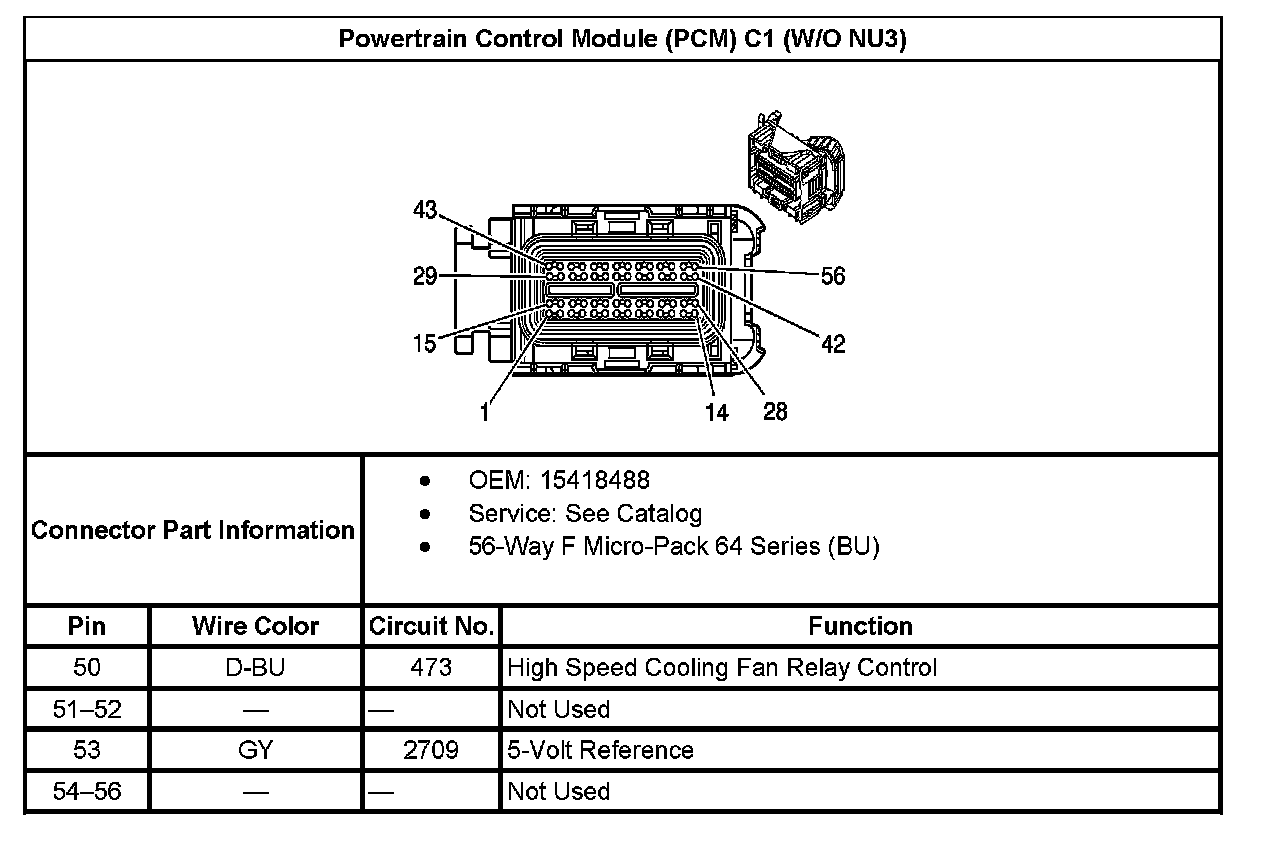 Powertrain Control Module (PCM) C1 (W/O NU3)

43
29
15
1
56
42
14
28

Connector Part Information

- OEM: 15418488
- Service: See Catalog
- 56-Way F Micro-Pack 64 Series (BU)

| Pin | Wire Color | Circuit No. | Function |
|---|---|---|---|
| 50 | D-BU | 473 | High Speed Cooling Fan Relay Control |
| 51–52 | — | — | Not Used |
| 53 | GY | 2709 | 5-Volt Reference |
| 54–56 | — | — | Not Used |