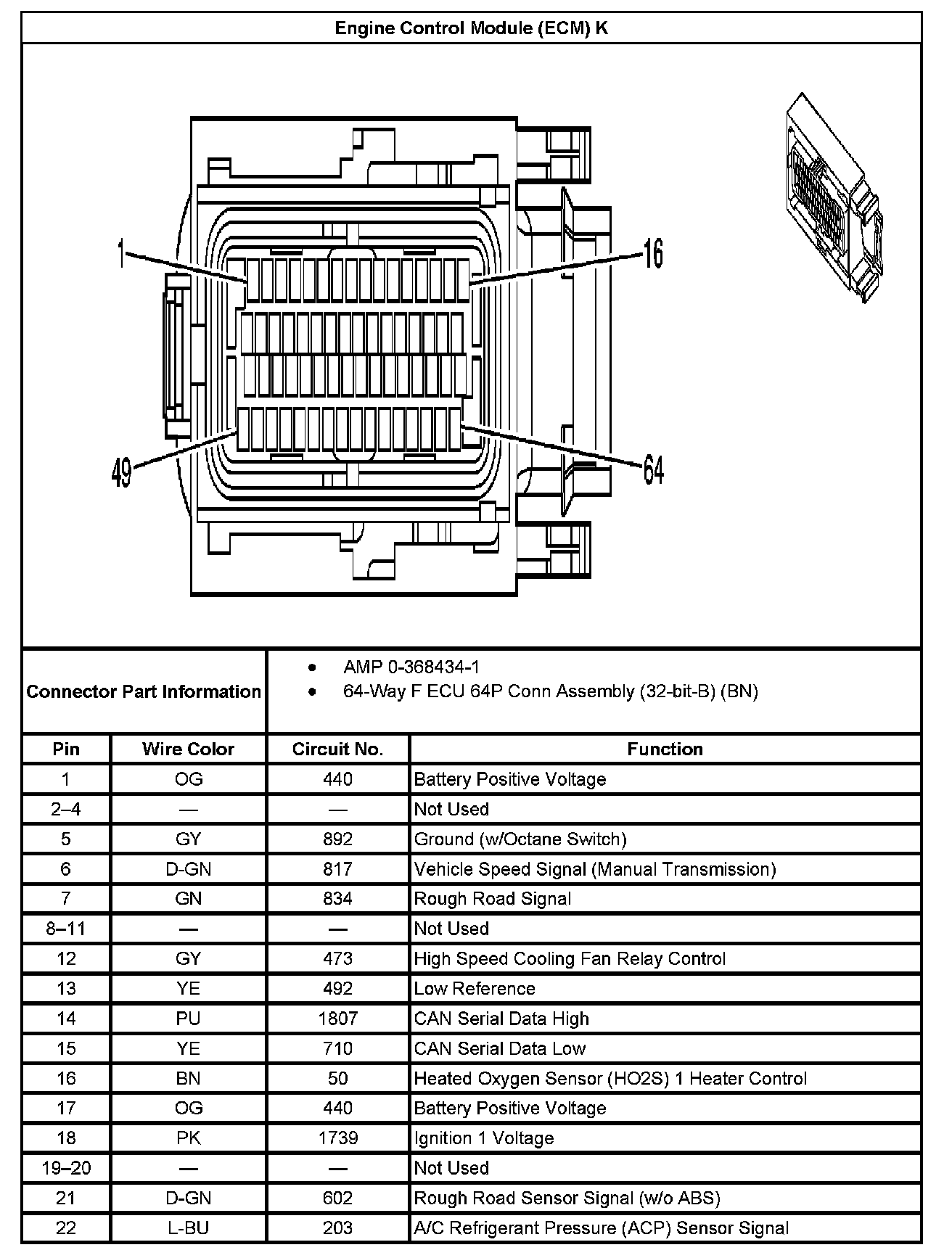 Engine Control Module (ECM) K

1
16
49
64

Connector Part Information

- AMP 0-368434-1
- 64-Way F ECU 64P Conn Assembly (32-bit-B) (BN)

| Pin | Wire Color | Circuit No. | Function |
|---|---|---|---|
| 1 | OG | 440 | Battery Positive Voltage |
| 2–4 | — | — | Not Used |
| 5 | GY | 892 | Ground (w/Octane Switch) |
| 6 | D-GN | 817 | Vehicle Speed Signal (Manual Transmission) |
| 7 | GN | 834 | Rough Road Signal |
| 8–11 | — | — | Not Used |
| 12 | GY | 473 | High Speed Cooling Fan Relay Control |
| 13 | YE | 492 | Low Reference |
| 14 | PU | 1807 | CAN Serial Data High |
| 15 | YE | 710 | CAN Serial Data Low |
| 16 | BN | 50 | Heated Oxygen Sensor (HO2S) 1 Heater Control |
| 17 | OG | 440 | Battery Positive Voltage |
| 18 | PK | 1739 | Ignition 1 Voltage |
| 19–20 | — | — | Not Used |
| 21 | D-GN | 602 | Rough Road Sensor Signal (w/o ABS) |
| 22 | L-BU | 203 | A/C Refrigerant Pressure (ACP) Sensor Signal |