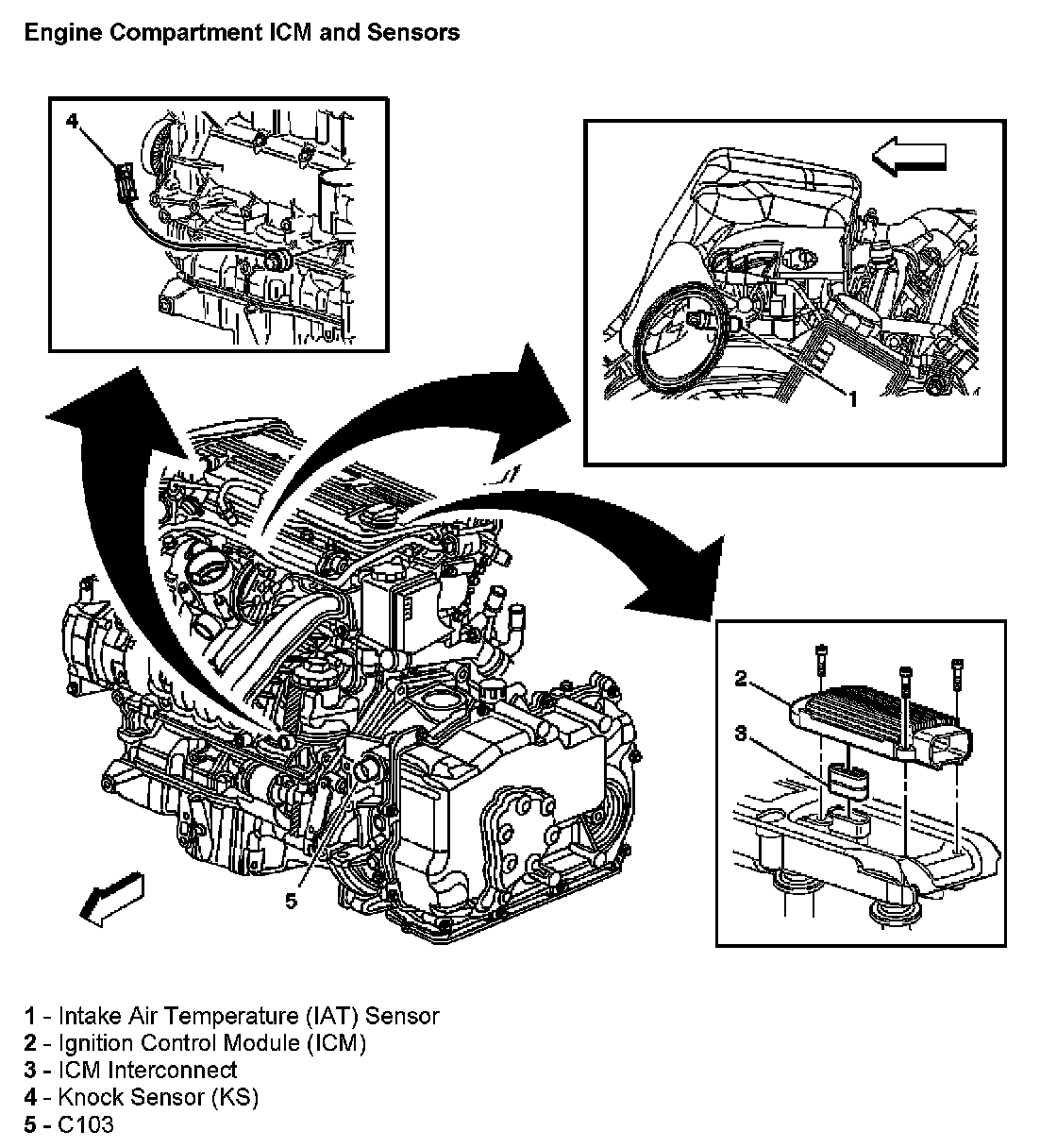 Engine Compartment ICM and Sensors

4

1

2

3

5

1 - Intake Air Temperature (IAT) Sensor
2 - Ignition Control Module (ICM)
3 - ICM Interconnect
4 - Knock Sensor (KS)
5 - C103