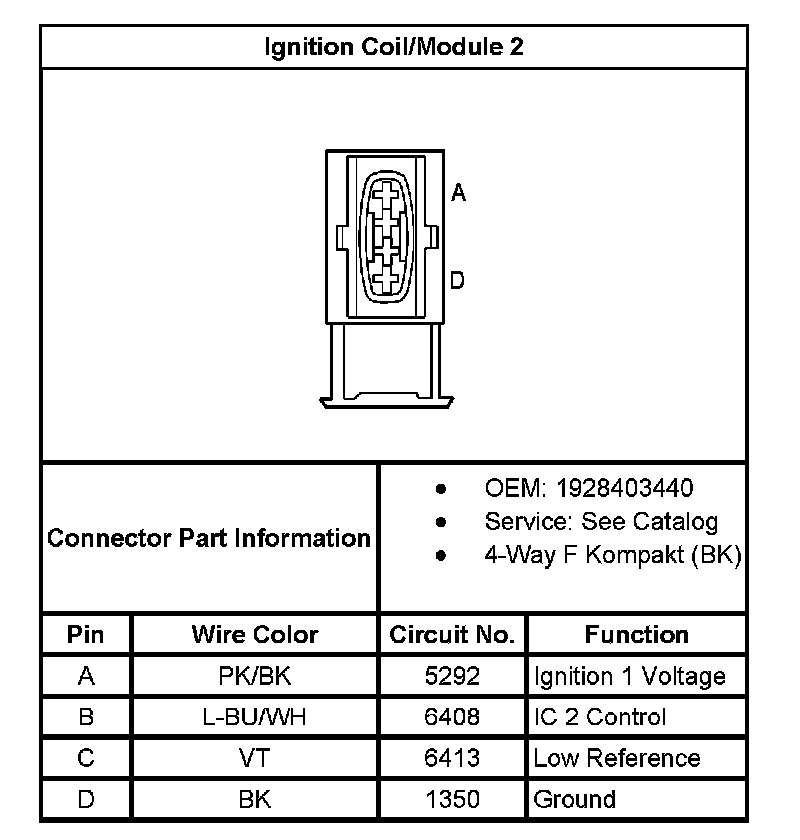 Ignition Coil/Module 2

A

D

Connector Part Information

- OEM: 1928403440
- Service: See Catalog
- 4-Way F Kompakt (BK)

| Pin | Wire Color | Circuit No. | Function |
|---|---|---|---|
| A | PK/BK | 5292 | Ignition 1 Voltage |
| B | L-BU/WH | 6408 | IC 2 Control |
| C | VT | 6413 | Low Reference |
| D | BK | 1350 | Ground |