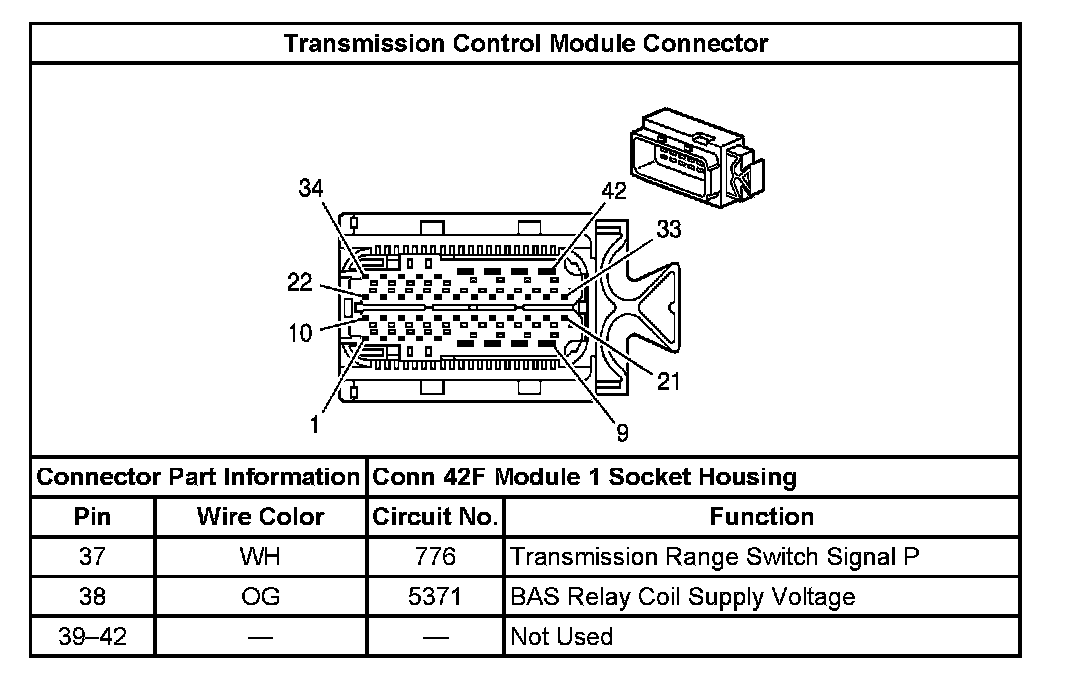 Transmission Control Module Connector

34
42
33
22
10
21
1
9

Connector Part Information | Conn 42F Module 1 Socket Housing

| Pin | Wire Color | Circuit No. | Function |
|---|---|---|---|
| 37 | WH | 776 | Transmission Range Switch Signal P |
| 38 | OG | 5371 | BAS Relay Coil Supply Voltage |
| 39–42 | — | — | Not Used |