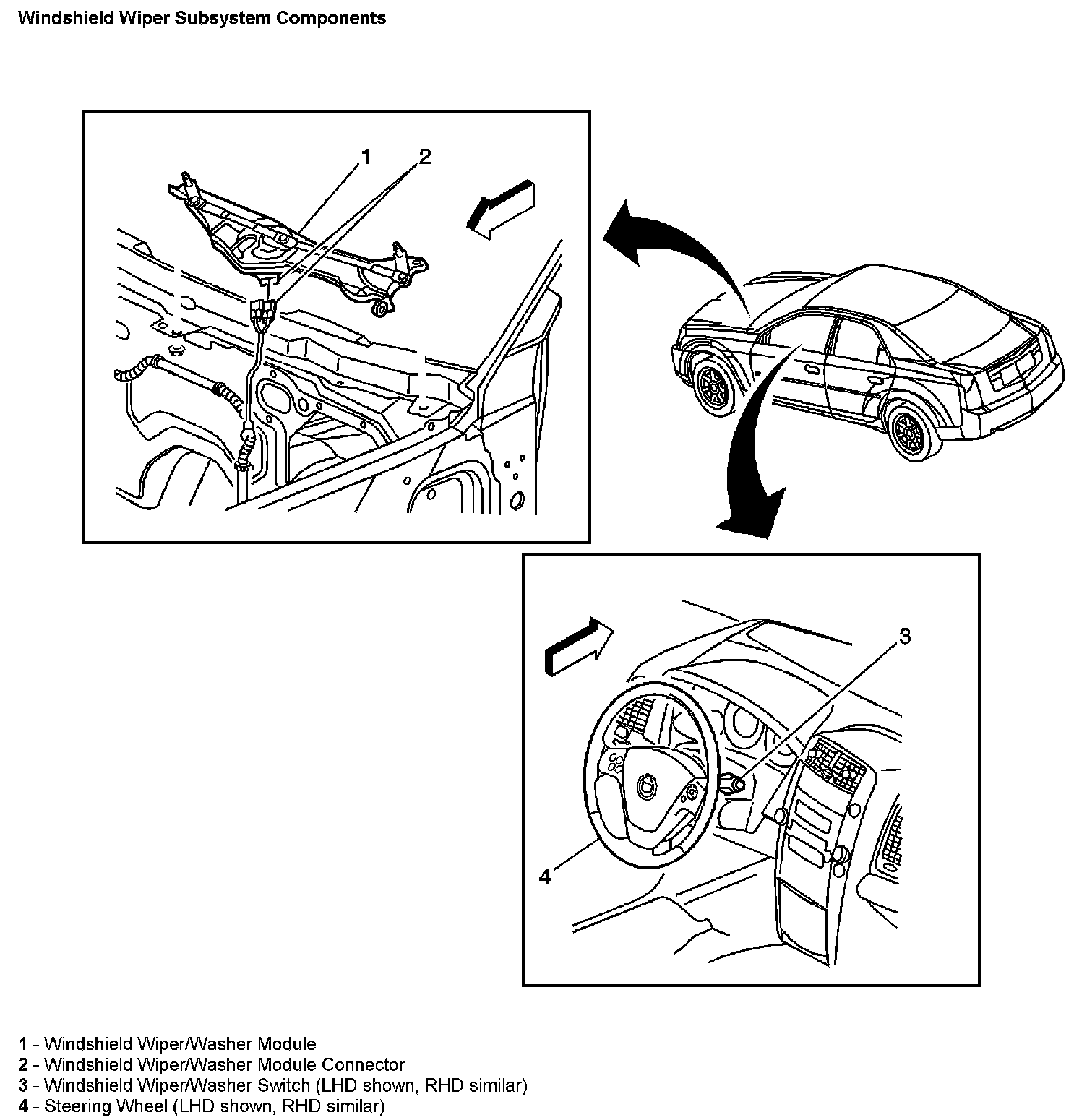 Windshield Wiper Subsystem Components

1

2

3

4

1 - Windshield Wiper/Washer Module
2 - Windshield Wiper/Washer Module Connector
3 - Windshield Wiper/Washer Switch (LHD shown, RHD similar)
4 - Steering Wheel (LHD shown, RHD similar)