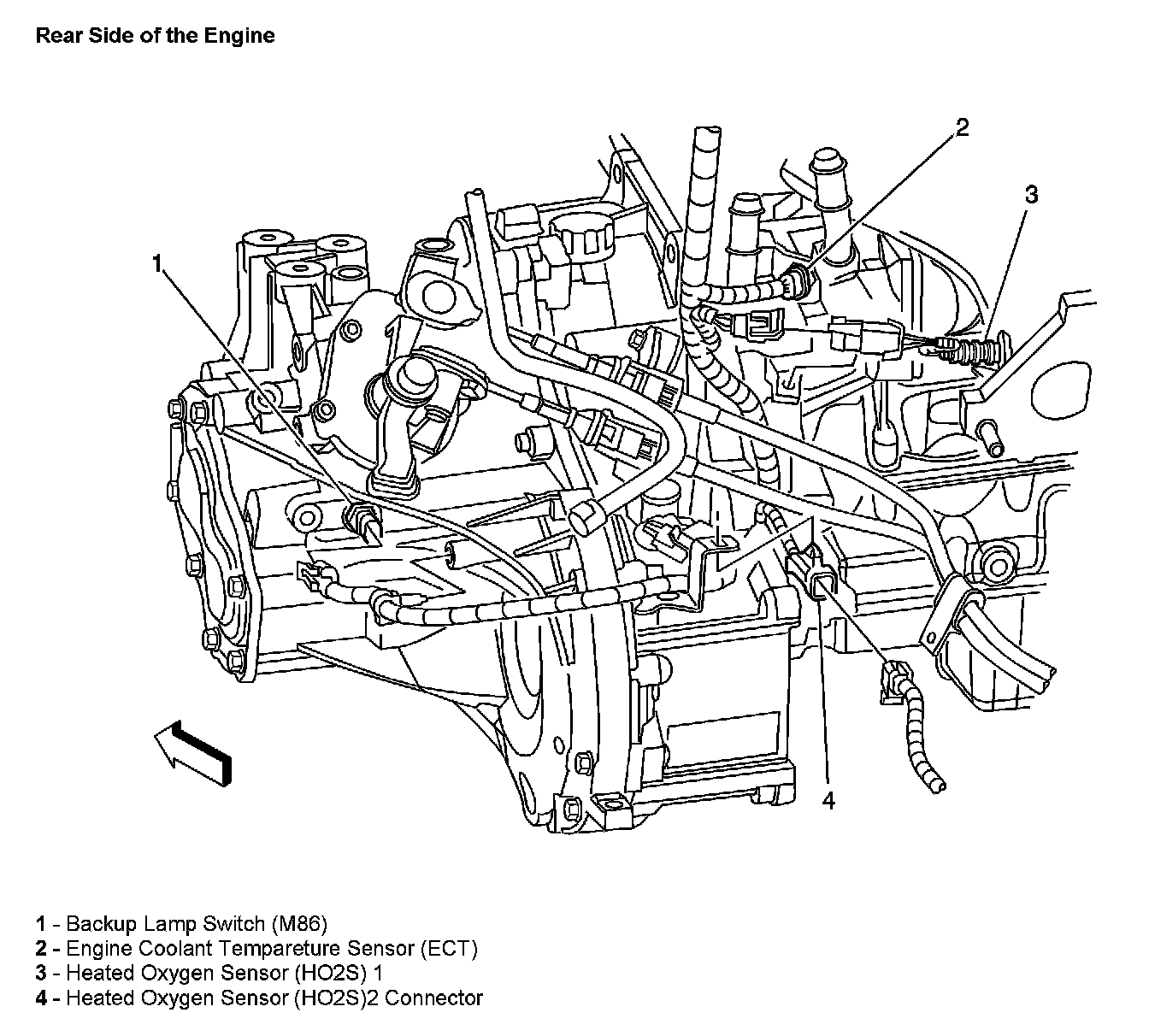 Rear Side of the Engine

2

3

1

4

1 - Backup Lamp Switch (M86)
2 - Engine Coolant Tempareture Sensor (ECT)
3 - Heated Oxygen Sensor (HO2S) 1
4 - Heated Oxygen Sensor (HO2S)2 Connector