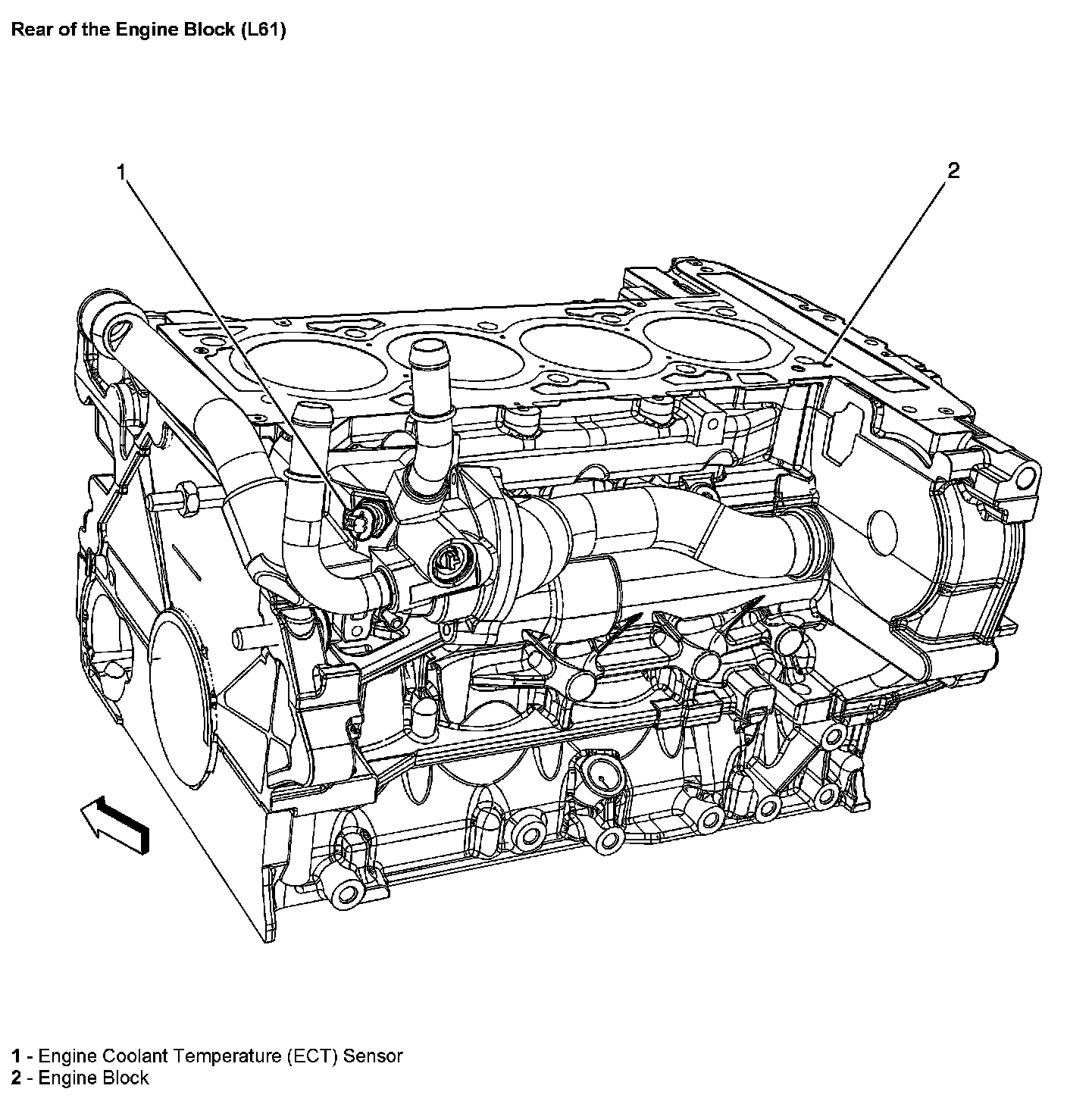 Rear of the Engine Block (L61)

1

2

1 - Engine Coolant Temperature (ECT) Sensor
2 - Engine Block