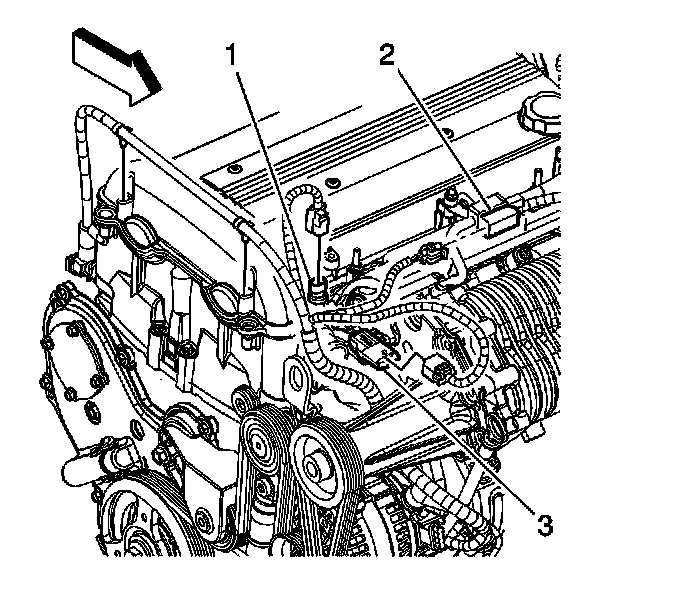 1
2
3