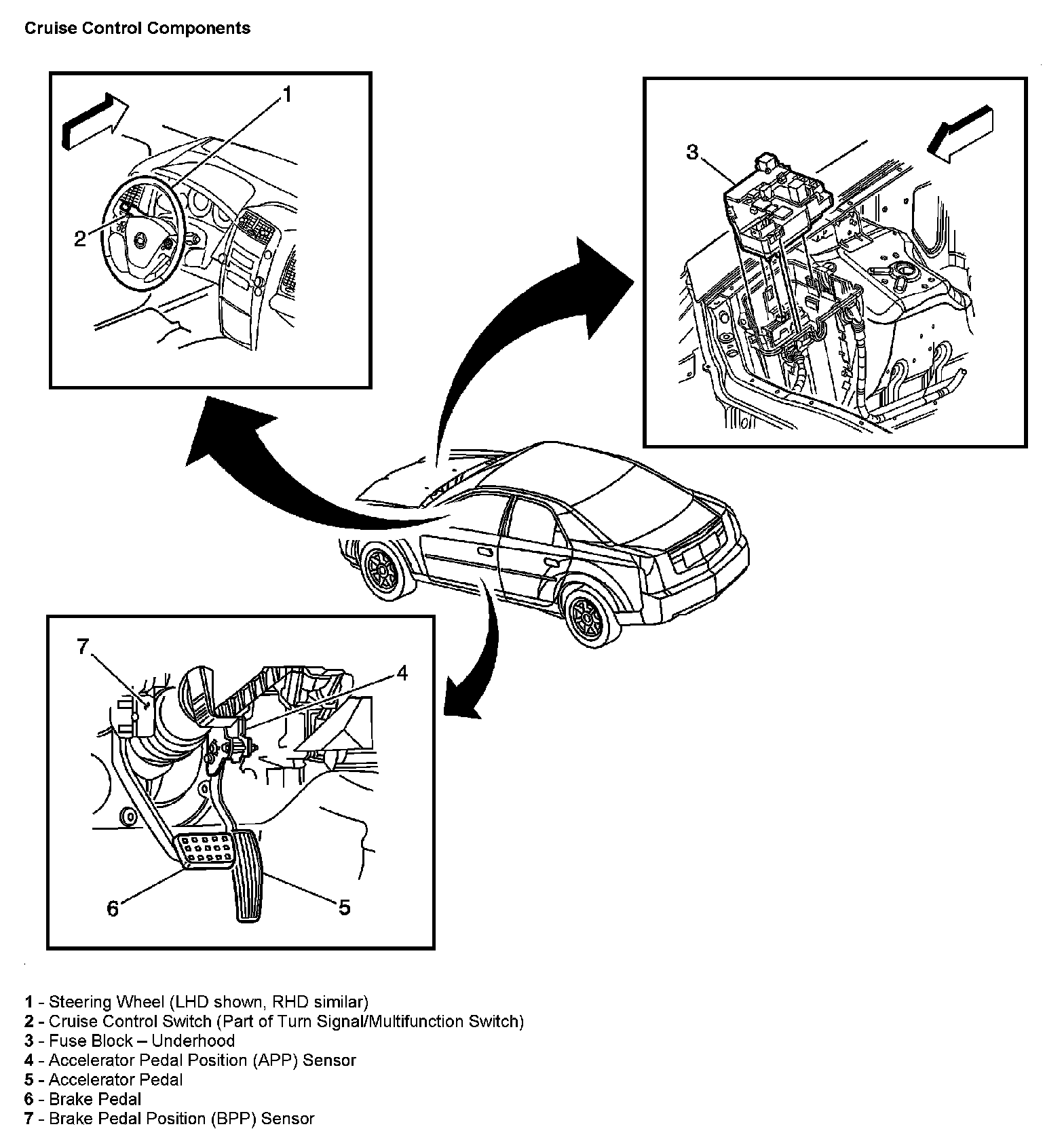 Cruise Control Components

1

2

3

7

4

6

5

1 - Steering Wheel (LHD shown, RHD similar)
2 - Cruise Control Switch (Part of Turn Signal/Multifunction Switch)
3 - Fuse Block – Underhood
4 - Accelerator Pedal Position (APP) Sensor
5 - Accelerator Pedal
6 - Brake Pedal
7 - Brake Pedal Position (BPP) Sensor