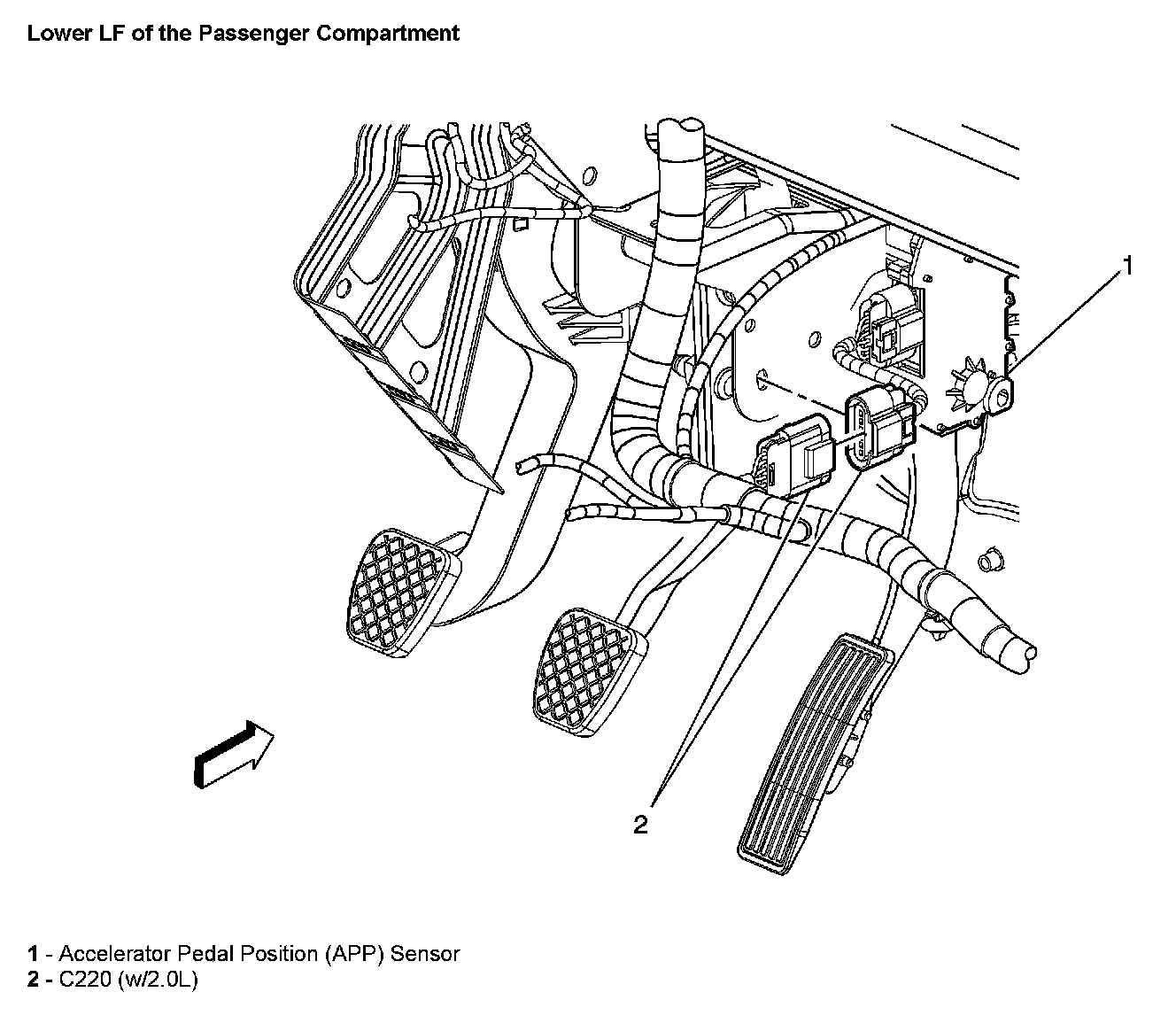 Lower LF of the Passenger Compartment

1

2

1 - Accelerator Pedal Position (APP) Sensor
2 - C220 (w/2.0L)