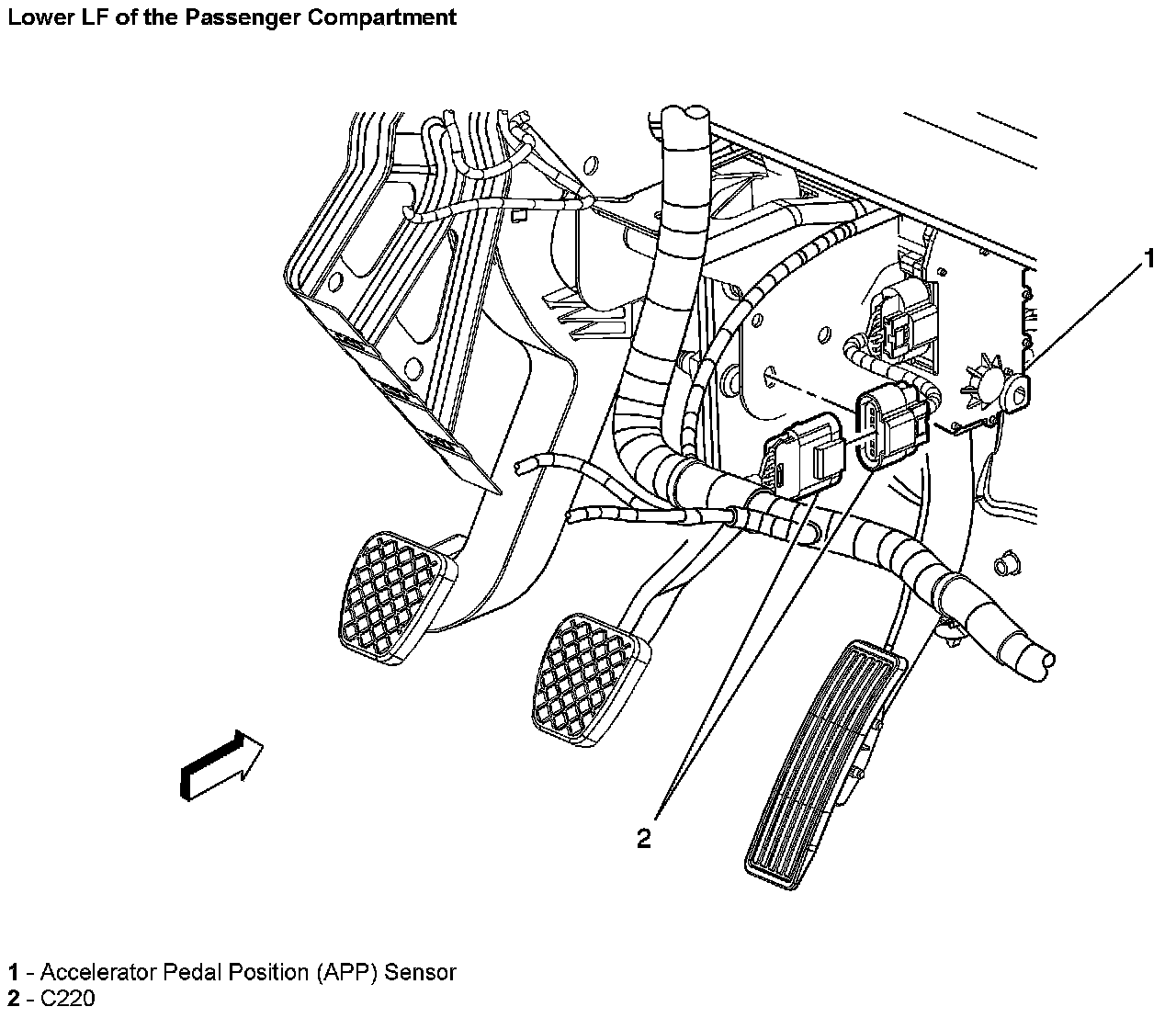 Lower LF of the Passenger Compartment

1

2

1 - Accelerator Pedal Position (APP) Sensor
2 - C220