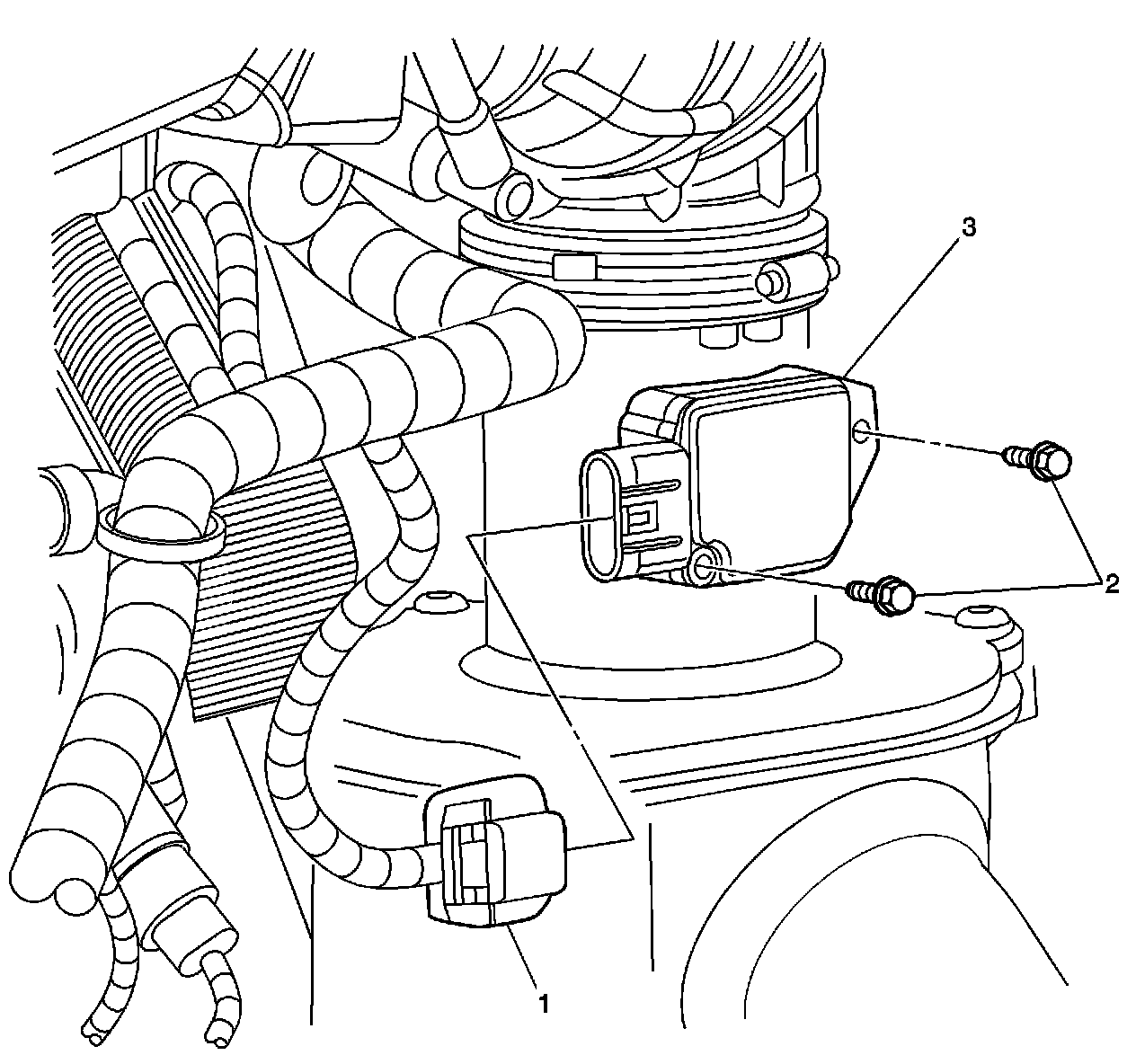 3
2
1