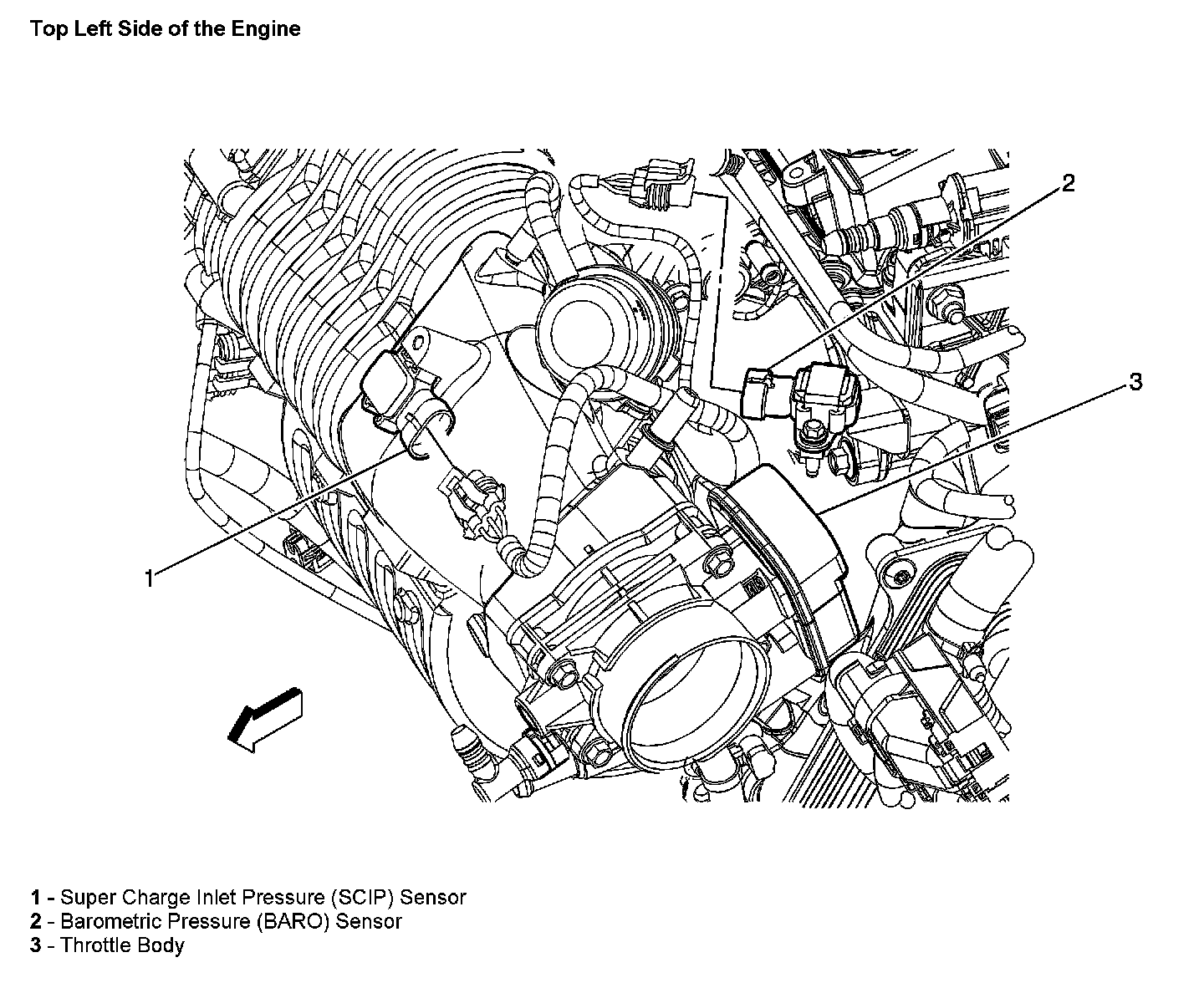 Top Left Side of the Engine

2

3

1

1 - Super Charge Inlet Pressure (SCIP) Sensor
2 - Barometric Pressure (BARO) Sensor
3 - Throttle Body