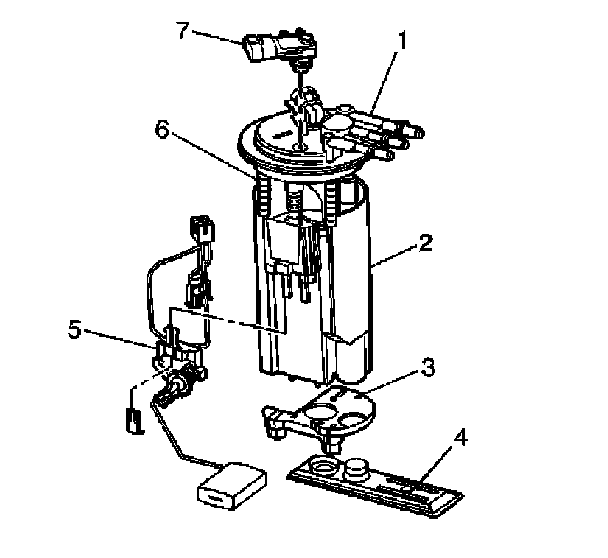 7
1
6
2
5
3
4