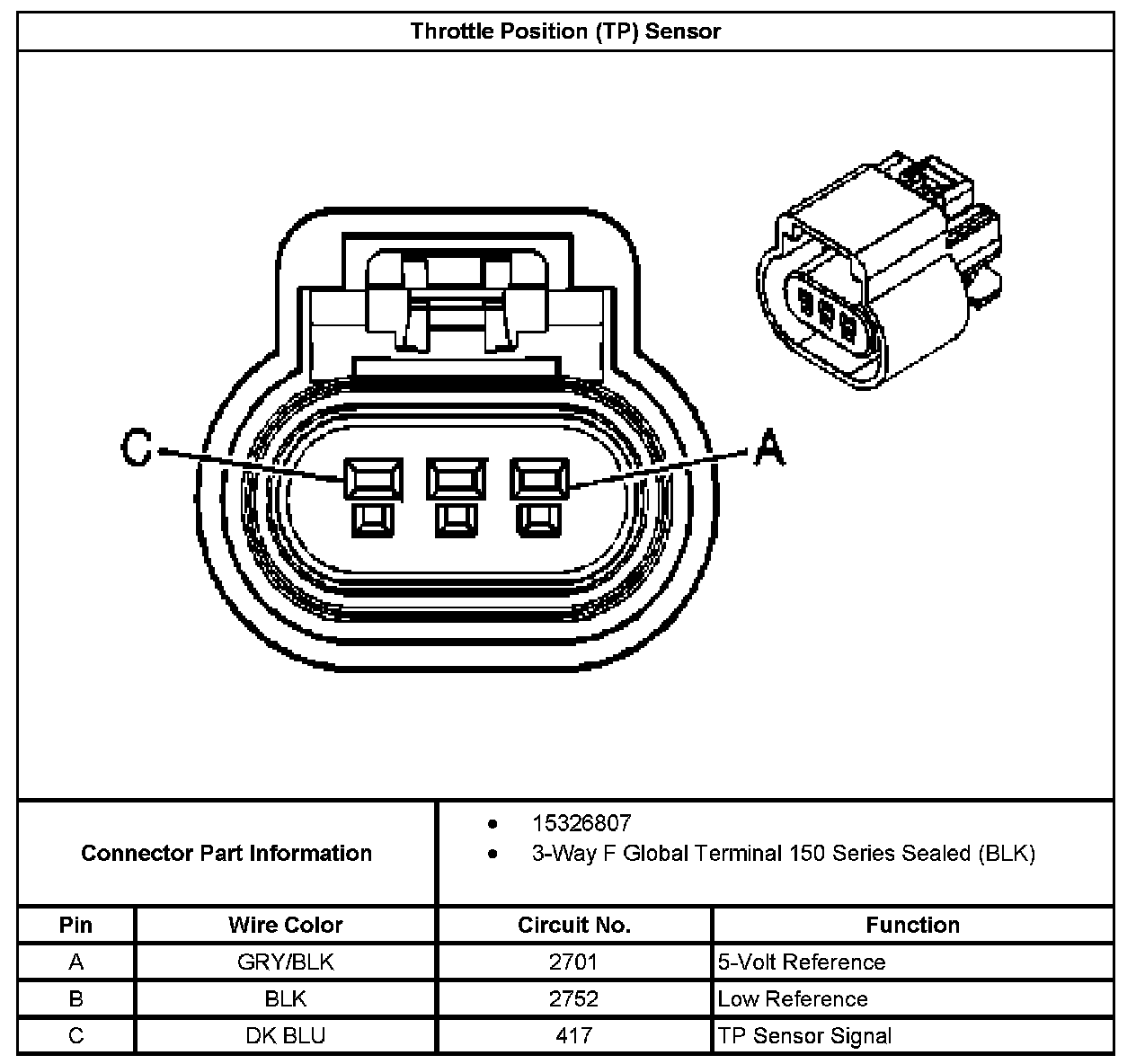 Throttle Position (TP) Sensor

C

A

Connector Part Information

- 15326807
- 3-Way F Global Terminal 150 Series Sealed (BLK)

| Pin | Wire Color | Circuit No. | Function |
|---|---|---|---|
| A | GRY/BLK | 2701 | 5-Volt Reference |
| B | BLK | 2752 | Low Reference |
| C | DK BLU | 417 | TP Sensor Signal |