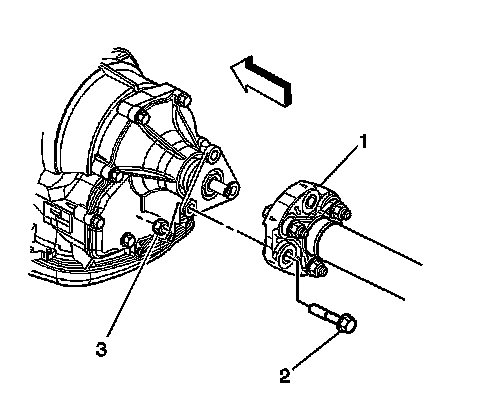 1

3

2