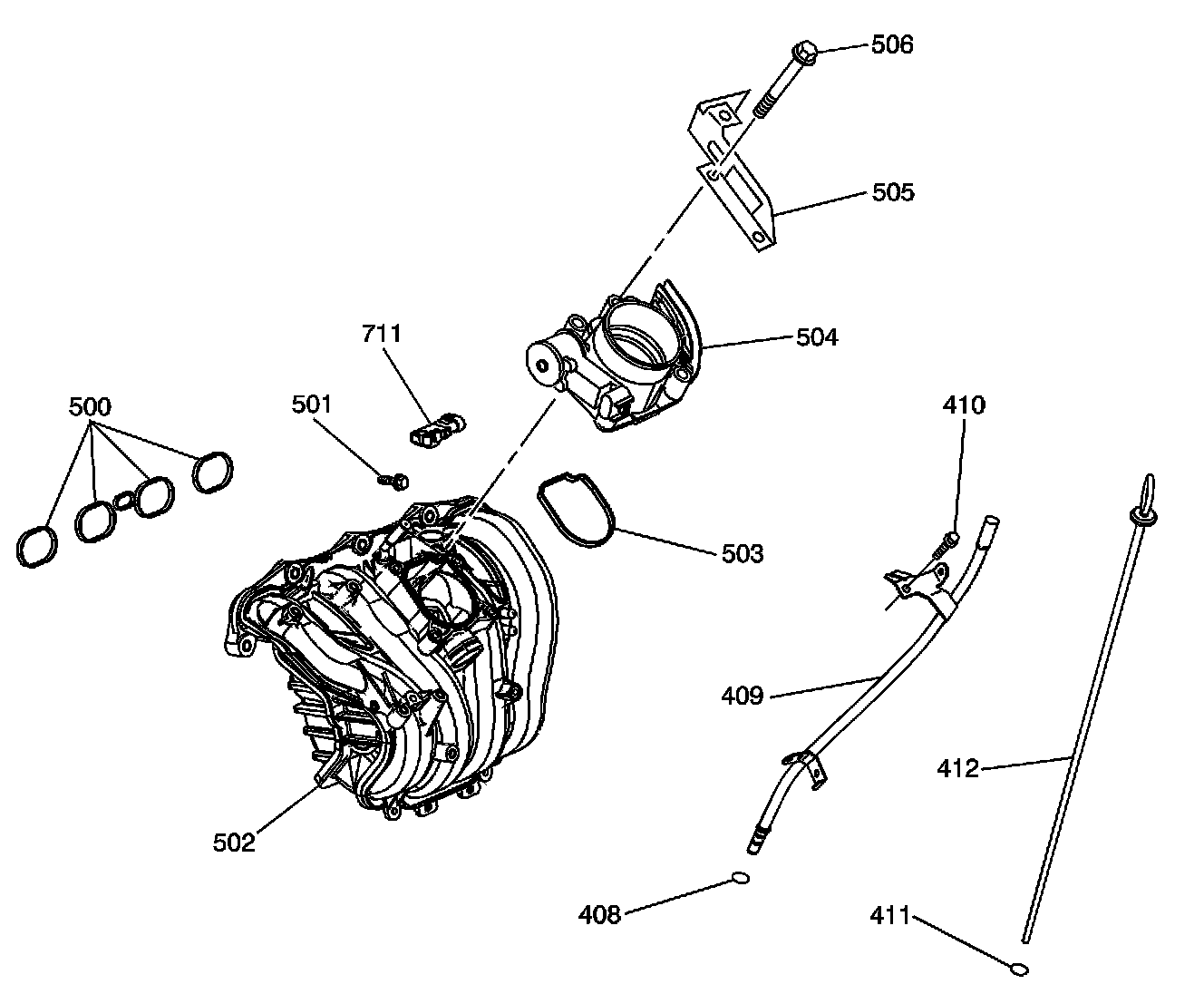 506
505
711
504
500
501
410
503
409
412
502
408
411