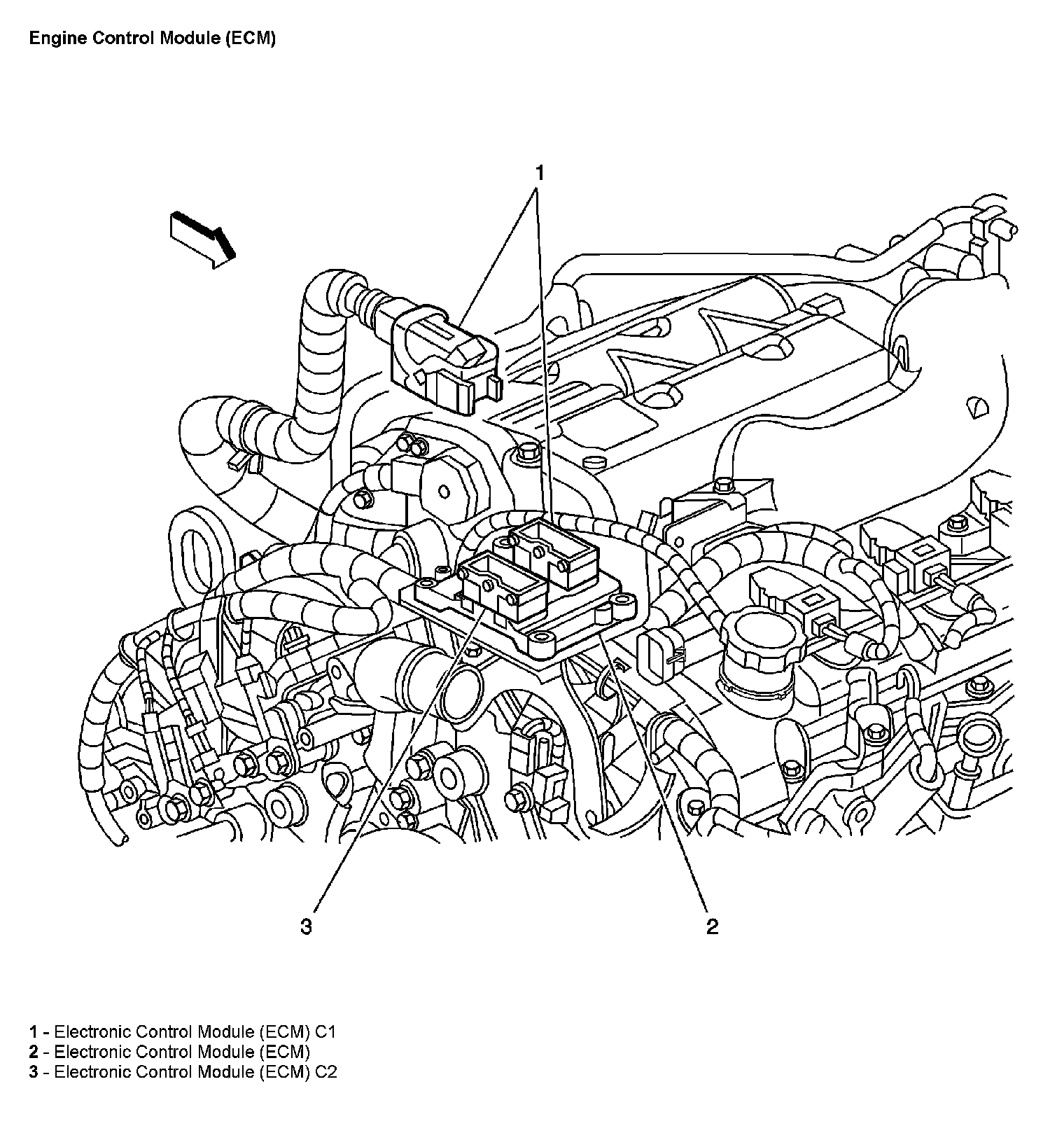 Engine Control Module (ECM)

1

3

2

1 - Electronic Control Module (ECM) C1
2 - Electronic Control Module (ECM)
3 - Electronic Control Module (ECM) C2