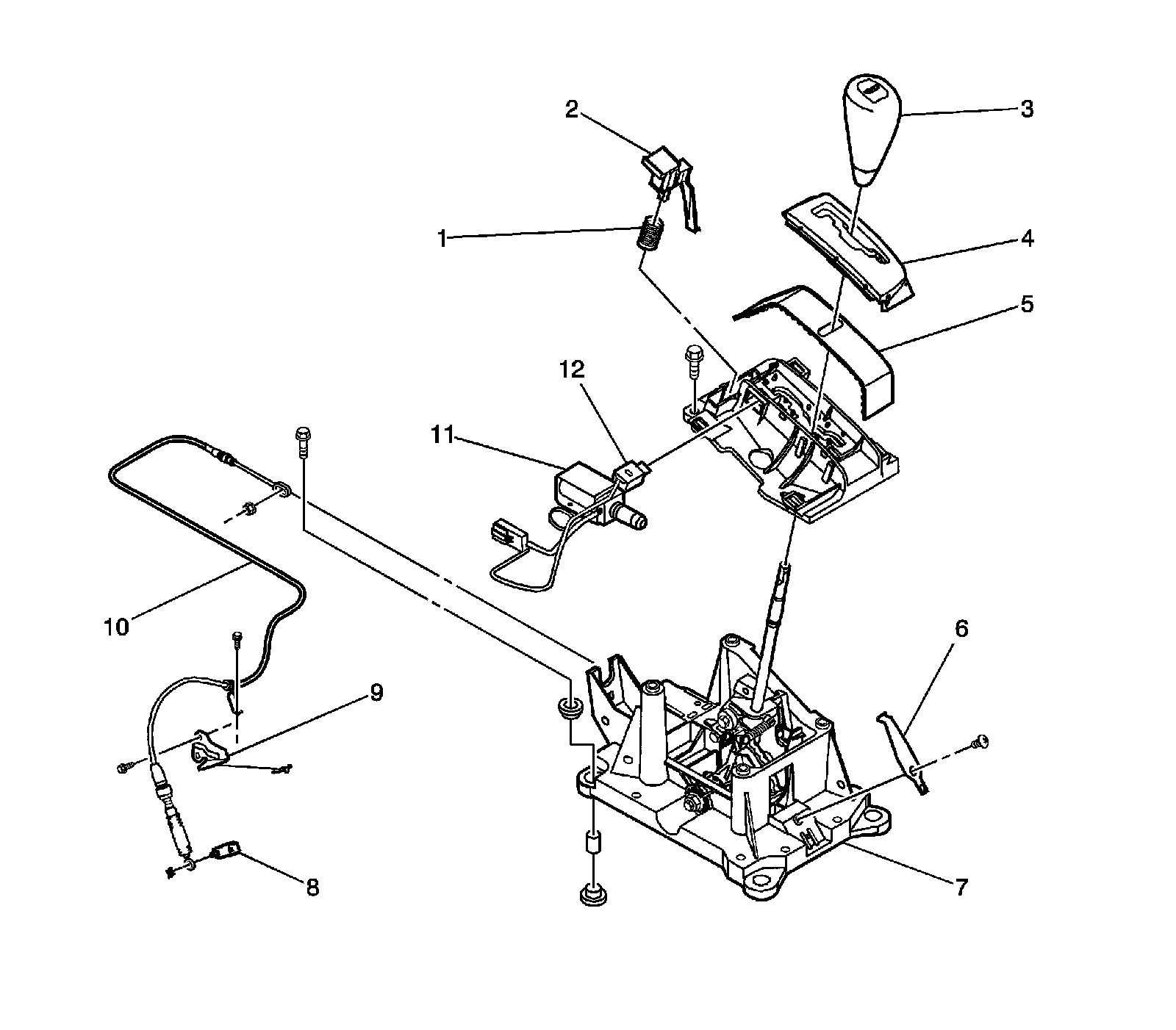 2
3
1
4
5
12
11
10
6
9
8
7