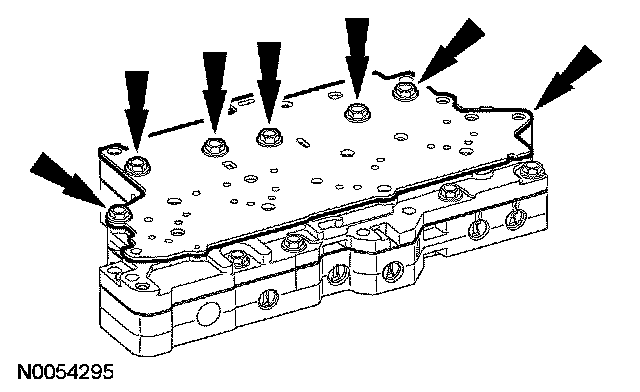 N0054295