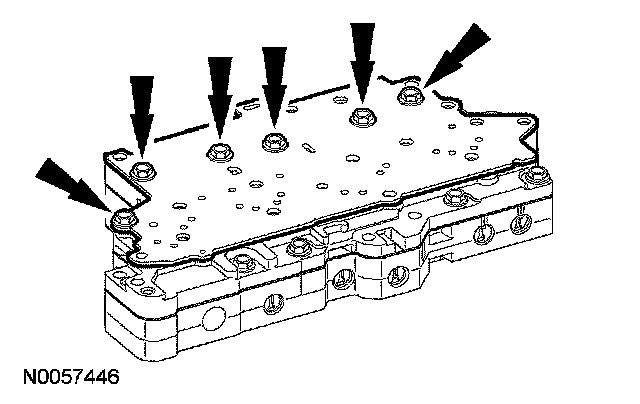 N0057446