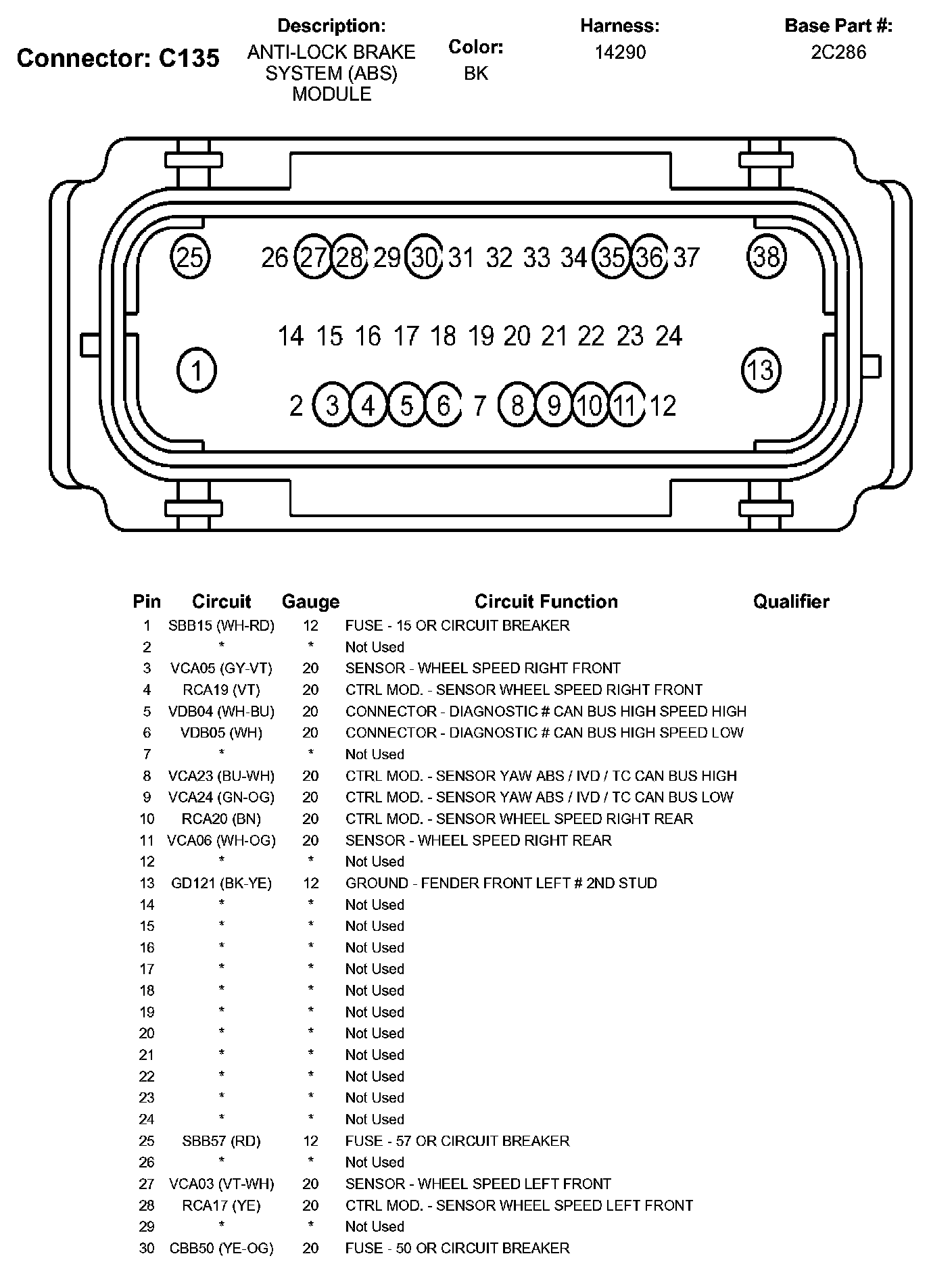 Connector: C135

Description:
ANTI-LOCK BRAKE SYSTEM (ABS) MODULE

Color:
BK

Harness:
14290

Base Part #:
2C286

25 26 27 28 29 30 31 32 33 34 35 36 37 38
14 15 16 17 18 19 20 21 22 23 24
1 13
2 3 4 5 6 7 8 9 10 11 12

| Pin | Circuit | Gauge | Circuit Function | Qualifier |
|---|---|---|---|---|
| 1 | SBB15 (WH-RD) | 12 | FUSE - 15 OR CIRCUIT BREAKER | |
| 2 | * | * | Not Used | |
| 3 | VCA05 (GY-VT) | 20 | SENSOR - WHEEL SPEED RIGHT FRONT | |
| 4 | RCA19 (VT) | 20 | CTRL MOD. - SENSOR WHEEL SPEED RIGHT FRONT | |
| 5 | VDB04 (WH-BU) | 20 | CONNECTOR - DIAGNOSTIC # CAN BUS HIGH SPEED HIGH | |
| 6 | VDB05 (WH) | 20 | CONNECTOR - DIAGNOSTIC # CAN BUS HIGH SPEED LOW | |
| 7 | * | * | Not Used | |
| 8 | VCA23 (BU-WH) | 20 | CTRL MOD. - SENSOR YAW ABS / IVD / TC CAN BUS HIGH | |
| 9 | VCA24 (GN-OG) | 20 | CTRL MOD. - SENSOR YAW ABS / IVD / TC CAN BUS LOW | |
| 10 | RCA20 (BN) | 20 | CTRL MOD. - SENSOR WHEEL SPEED RIGHT REAR | |
| 11 | VCA06 (WH-OG) | 20 | SENSOR - WHEEL SPEED RIGHT REAR | |
| 12 | * | * | Not Used | |
| 13 | GD121 (BK-YE) | 12 | GROUND - FENDER FRONT LEFT # 2ND STUD | |
| 14 | * | * | Not Used | |
| 15 | * | * | Not Used | |
| 16 | * | * | Not Used | |
| 17 | * | * | Not Used | |
| 18 | * | * | Not Used | |
| 19 | * | * | Not Used | |
| 20 | * | * | Not Used | |
| 21 | * | * | Not Used | |
| 22 | * | * | Not Used | |
| 23 | * | * | Not Used | |
| 24 | * | * | Not Used | |
| 25 | SBB57 (RD) | 12 | FUSE - 57 OR CIRCUIT BREAKER | |
| 26 | * | * | Not Used | |
| 27 | VCA03 (VT-WH) | 20 | SENSOR - WHEEL SPEED LEFT FRONT | |
| 28 | RCA17 (YE) | 20 | CTRL MOD. - SENSOR WHEEL SPEED LEFT FRONT | |
| 29 | * | * | Not Used | |
| 30 | CBB50 (YE-OG) | 20 | FUSE - 50 OR CIRCUIT BREAKER | |