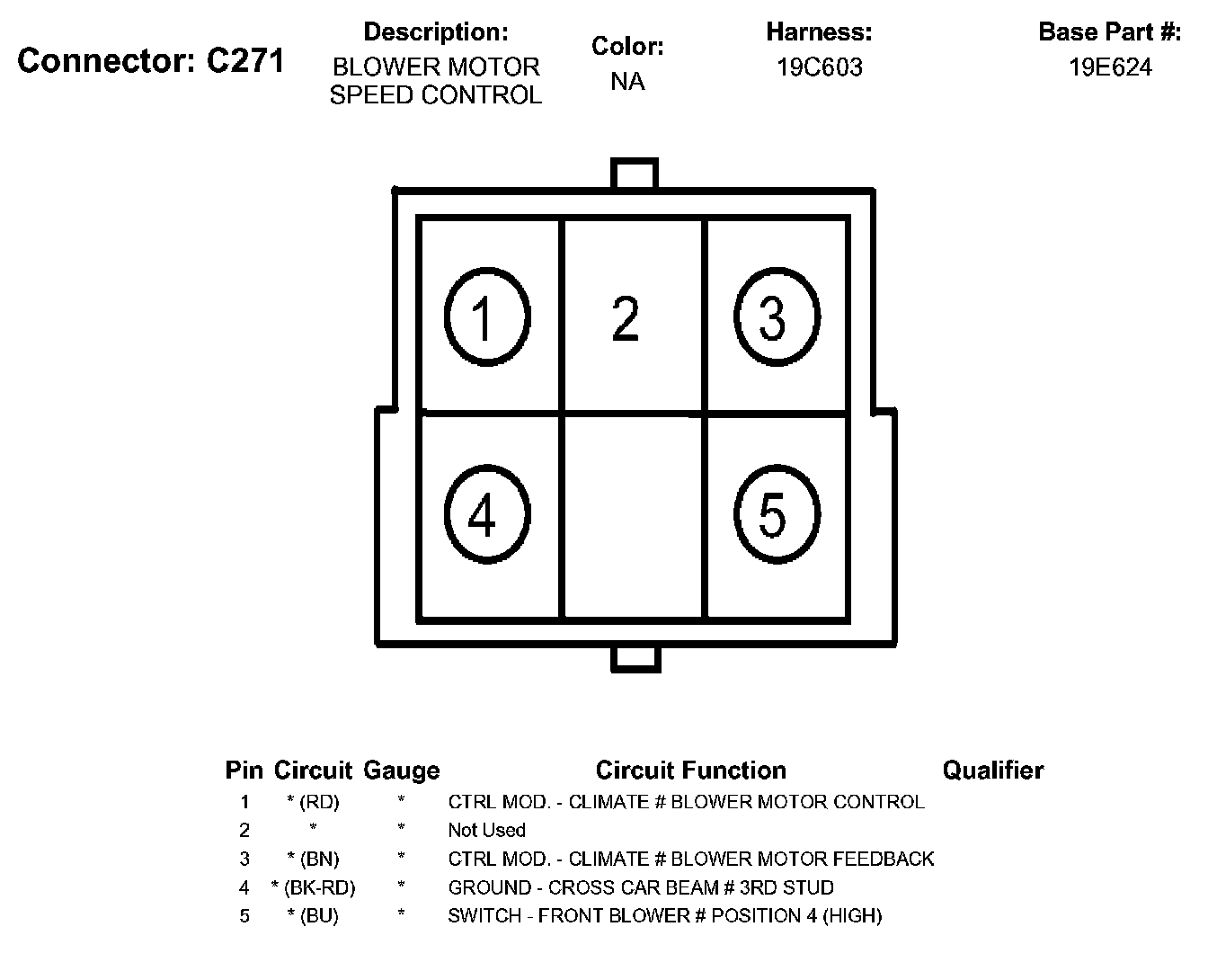 Connector: C271

Description:
BLOWER MOTOR SPEED CONTROL

Color:
NA

Harness:
19C603

Base Part #:
19E624

1
2
3
4
5

| Pin | Circuit | Gauge | Circuit Function | Qualifier |
|---|---|---|---|---|
| 1 | * (RD) | * | CTRL MOD. - CLIMATE # BLOWER MOTOR CONTROL | |
| 2 | * | * | Not Used | |
| 3 | * (BN) | * | CTRL MOD. - CLIMATE # BLOWER MOTOR FEEDBACK | |
| 4 | * (BK-RD) | * | GROUND - CROSS CAR BEAM # 3RD STUD | |
| 5 | * (BU) | * | SWITCH - FRONT BLOWER # POSITION 4 (HIGH) | |