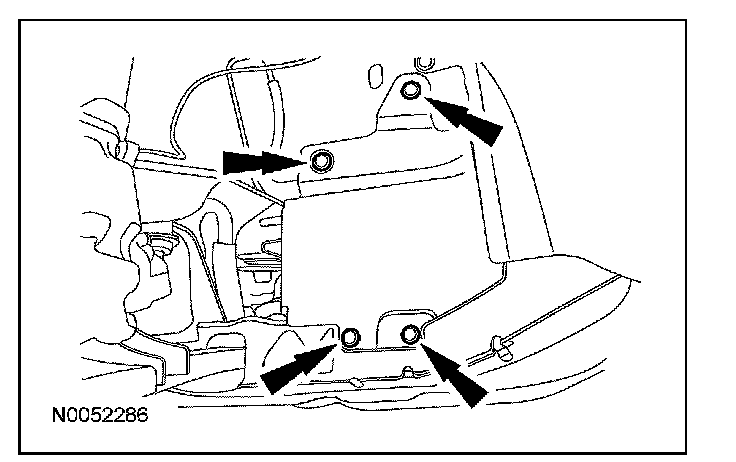 N0052286