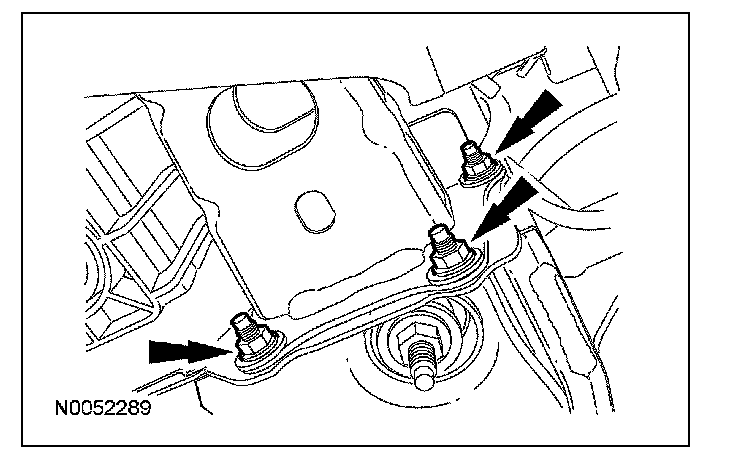 N0052289