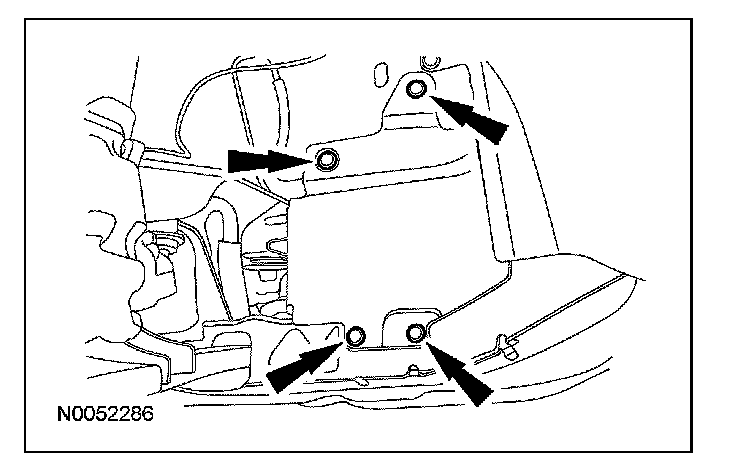 N0052286