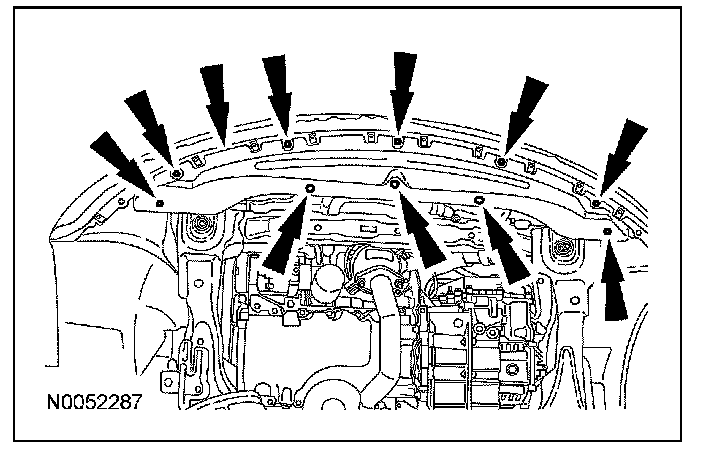 N0052287