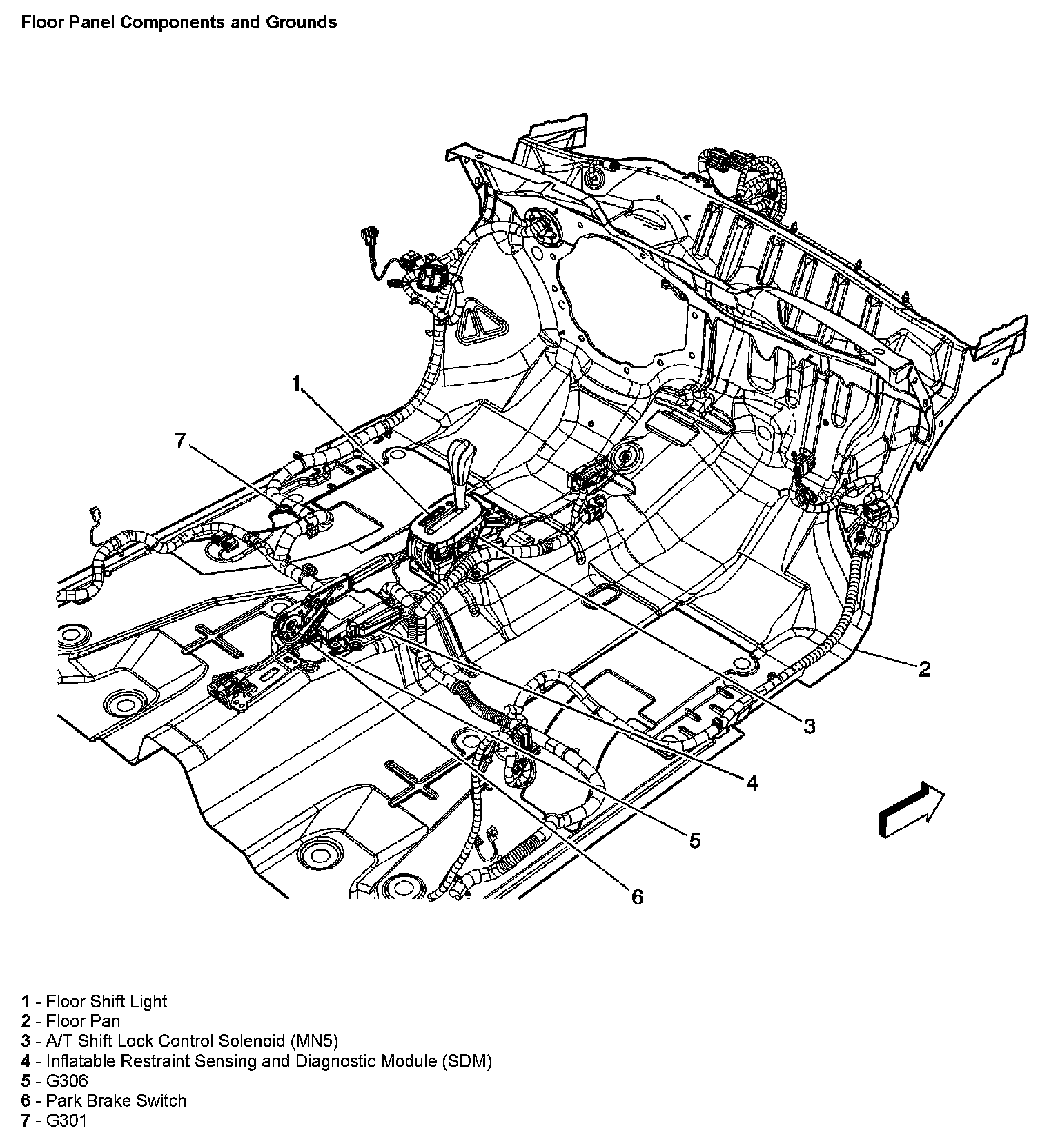 Floor Panel Components and Grounds

1
7
2
3
4
5
6

1 - Floor Shift Light
2 - Floor Pan
3 - A/T Shift Lock Control Solenoid (MN5)
4 - Inflatable Restraint Sensing and Diagnostic Module (SDM)
5 - G306
6 - Park Brake Switch
7 - G301