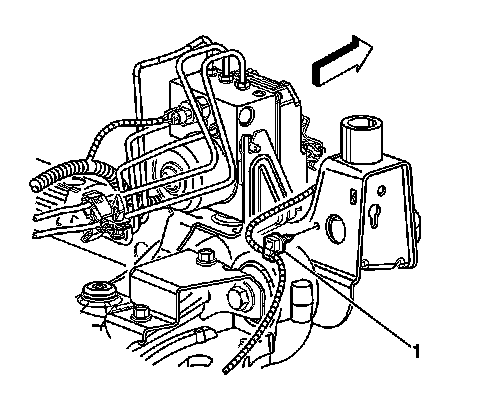 1