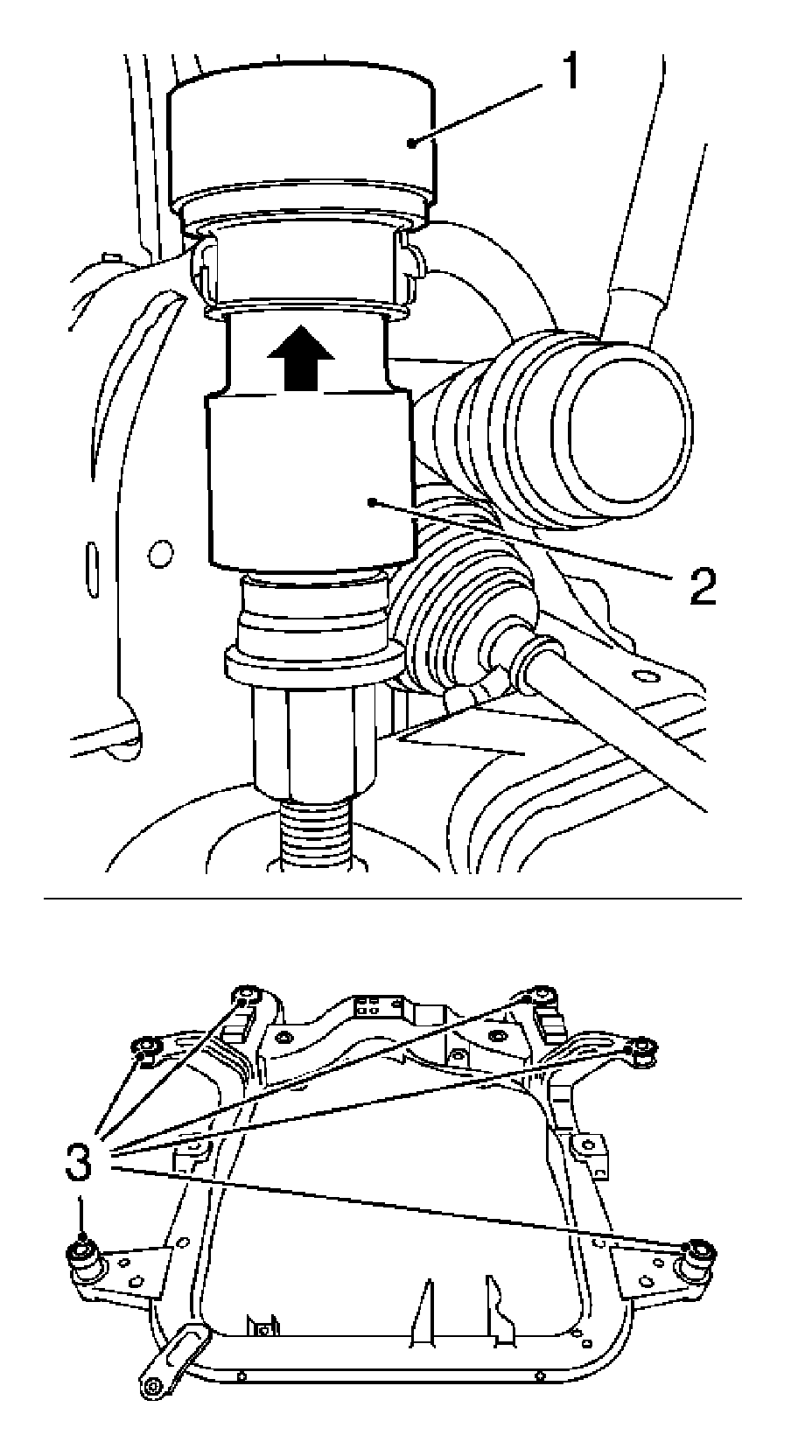 1

2

3