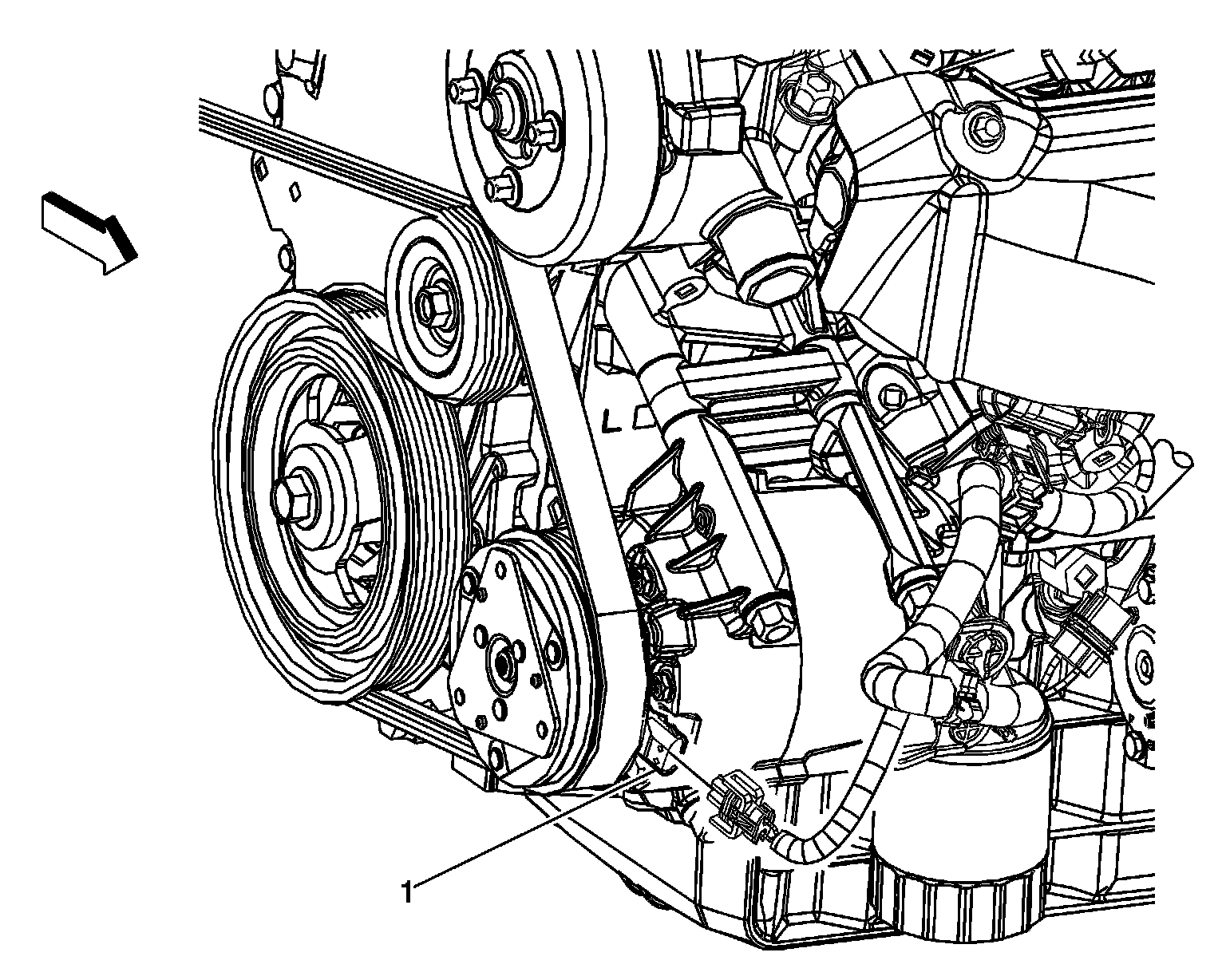 1