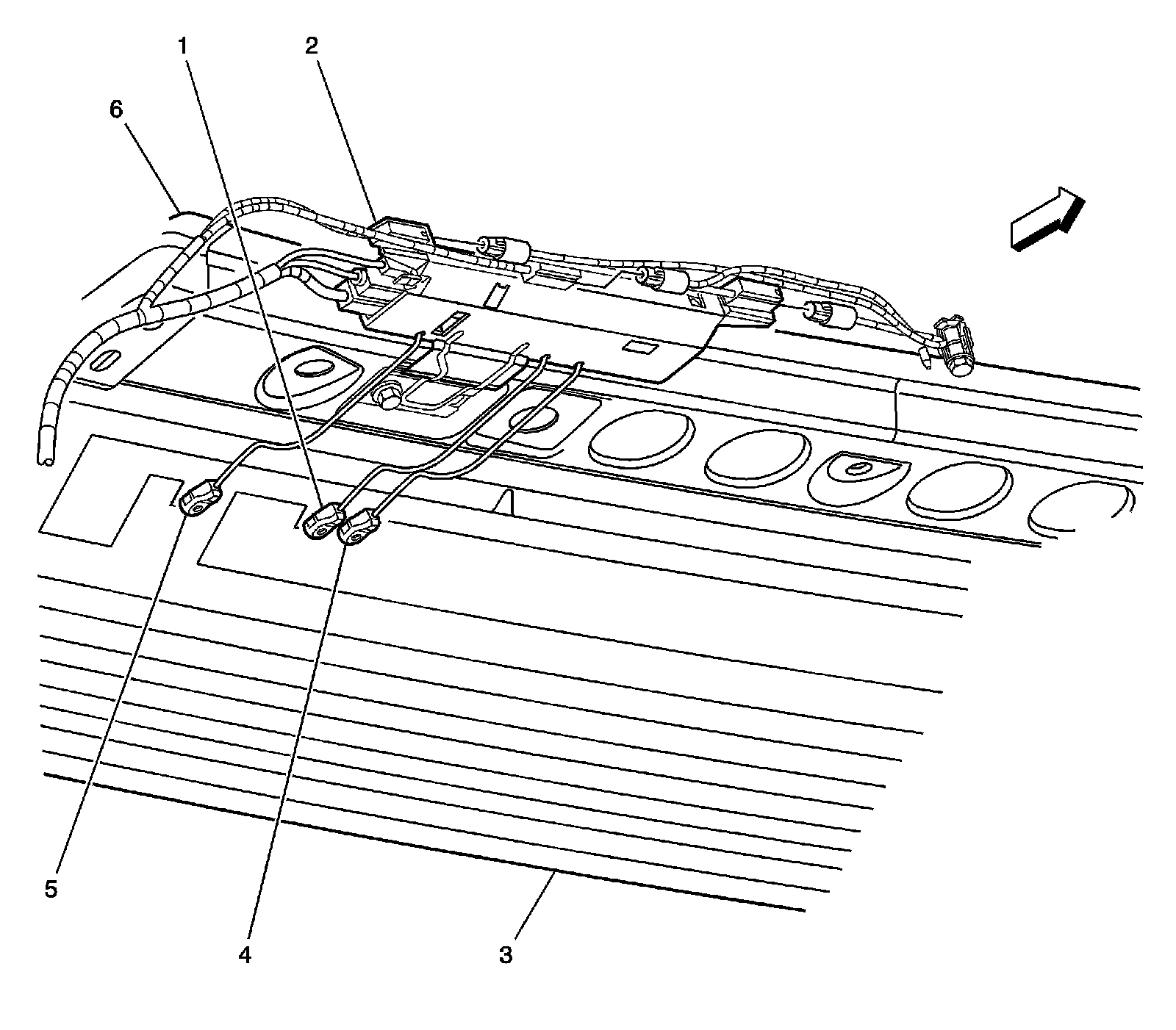 1
2
6
5
4
3