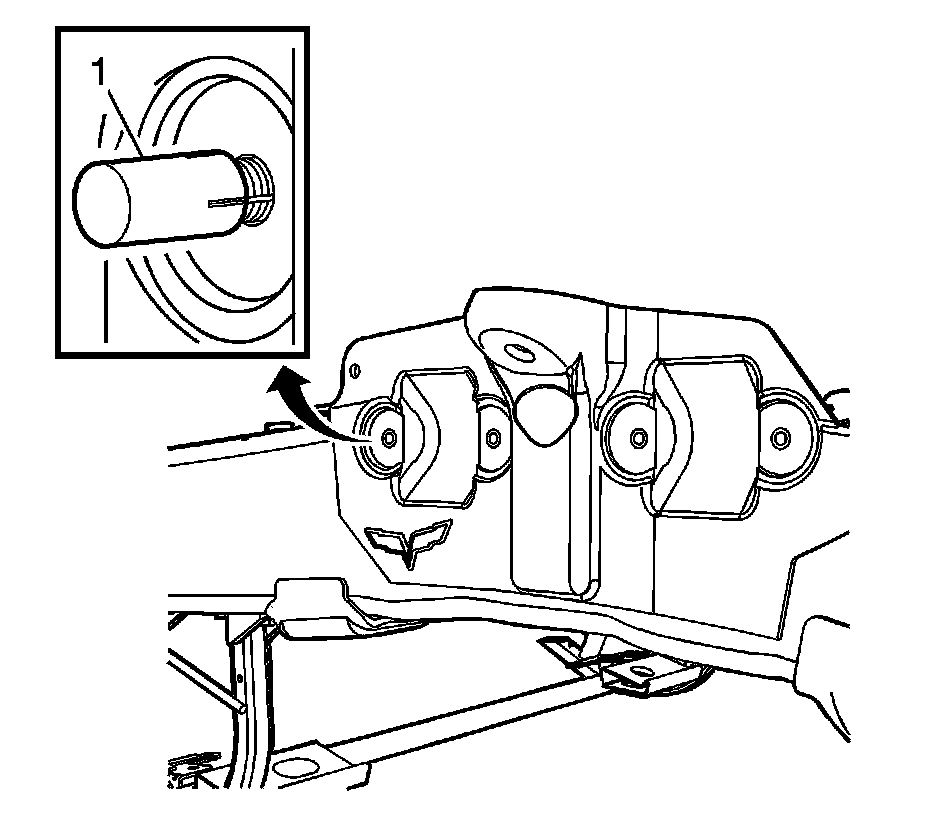 1