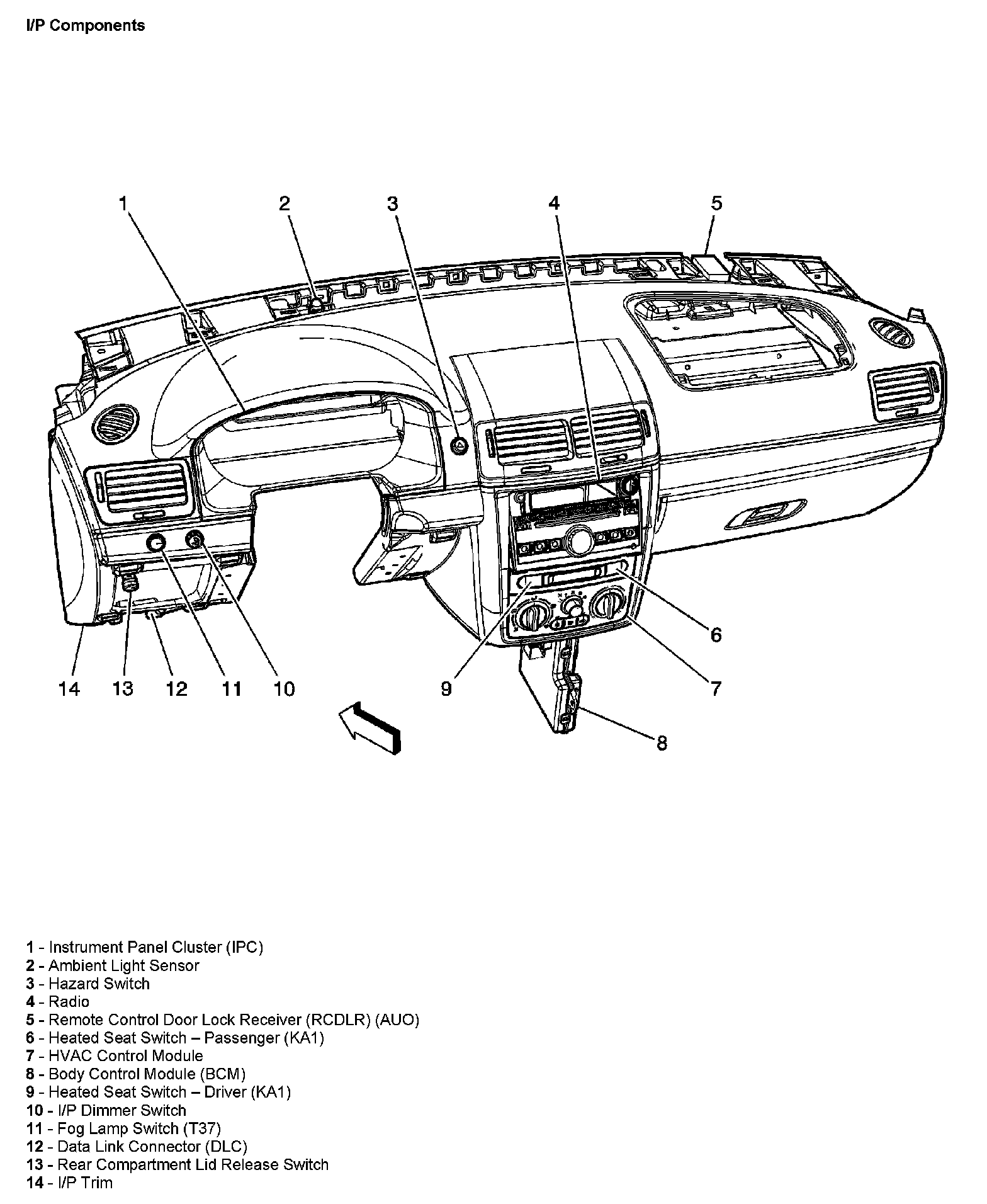 I/P Components

1 2 3 4 5

14 13 12 11 10 9 6 7 8

1 - Instrument Panel Cluster (IPC)
2 - Ambient Light Sensor
3 - Hazard Switch
4 - Radio
5 - Remote Control Door Lock Receiver (RCDLR) (AUO)
6 - Heated Seat Switch – Passenger (KA1)
7 - HVAC Control Module
8 - Body Control Module (BCM)
9 - Heated Seat Switch – Driver (KA1)
10 - I/P Dimmer Switch
11 - Fog Lamp Switch (T37)
12 - Data Link Connector (DLC)
13 - Rear Compartment Lid Release Switch
14 - I/P Trim