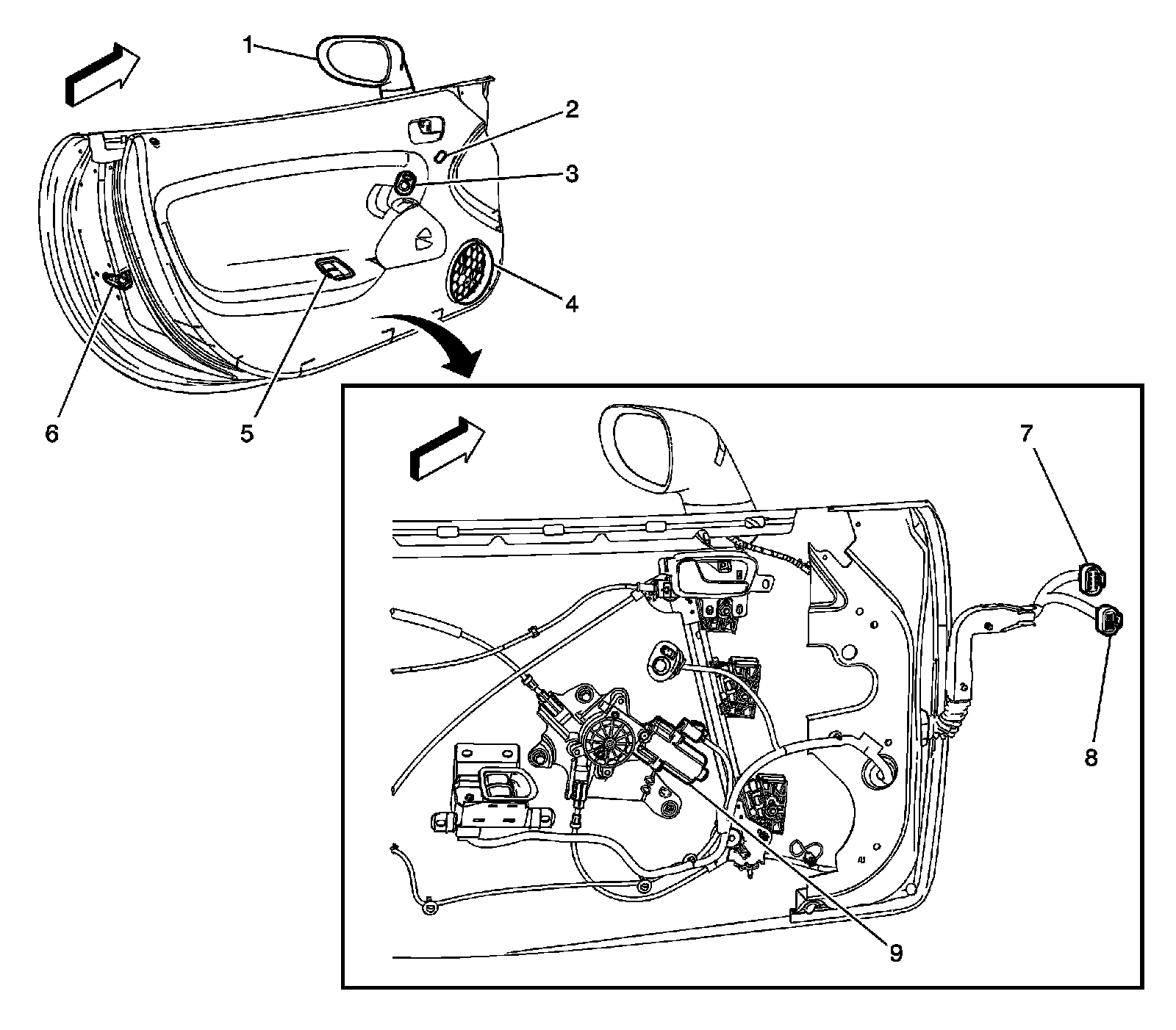 1
2
3
4
6
5
7
8
9