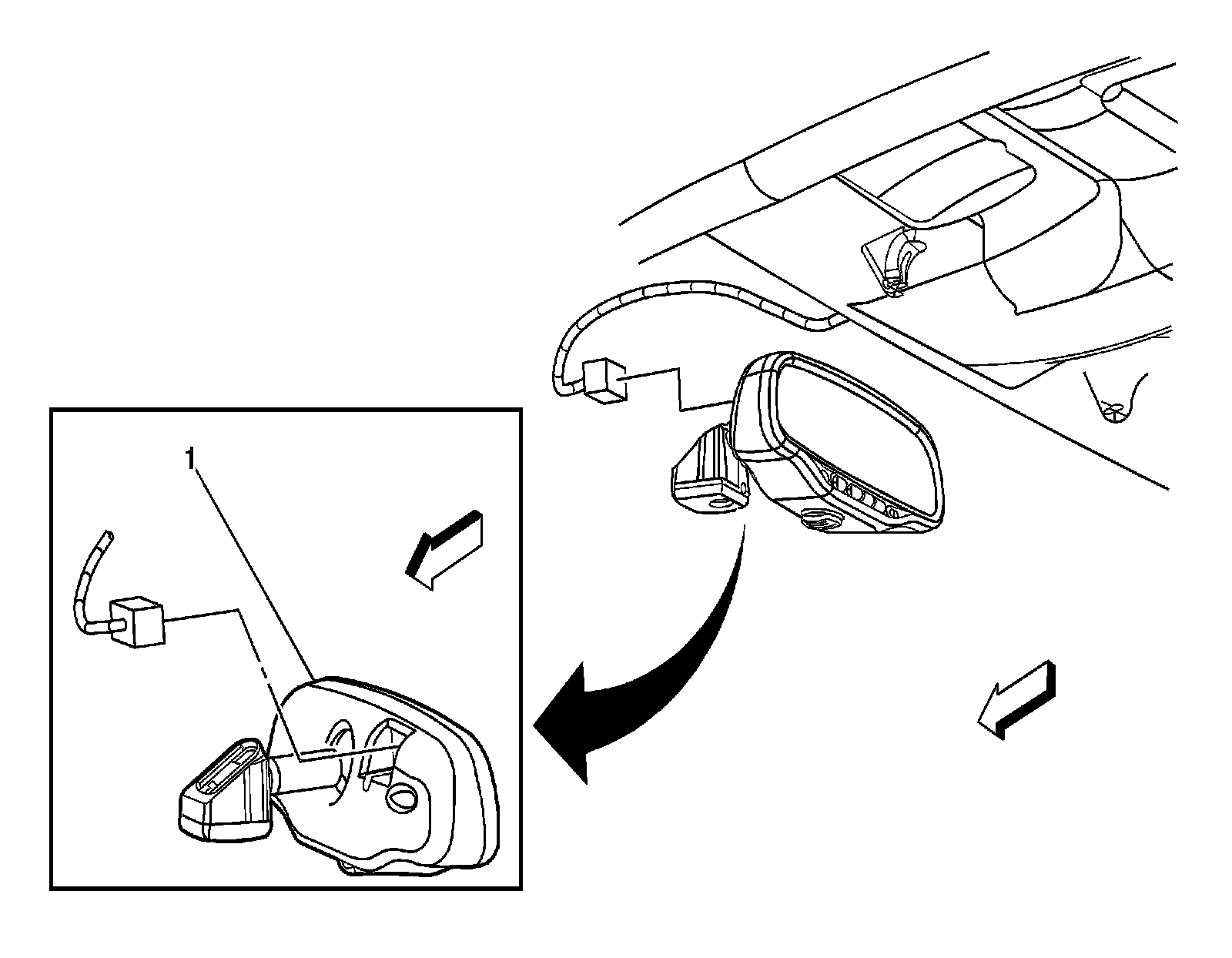 1