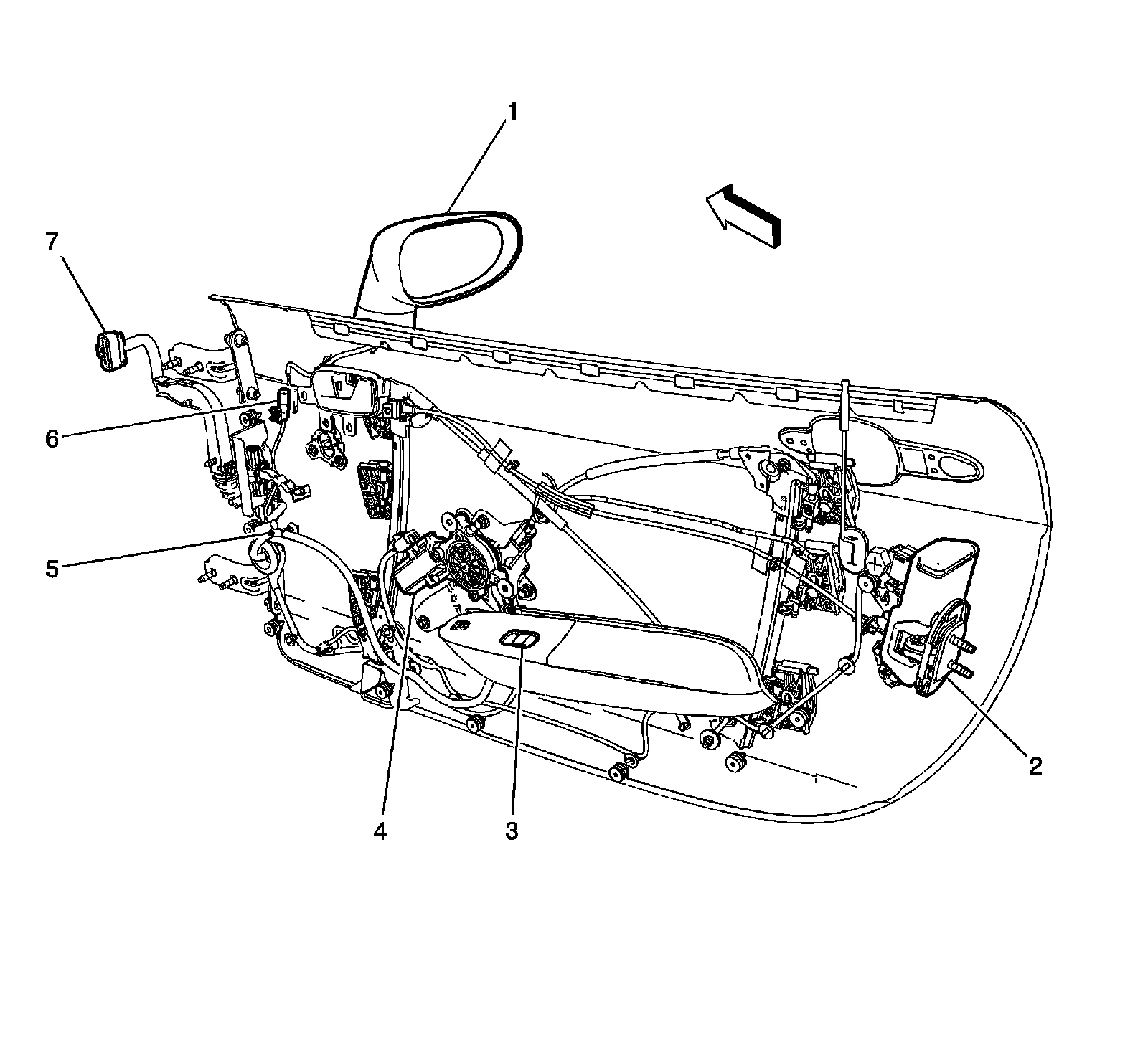 1
7
6
5
4
3
2