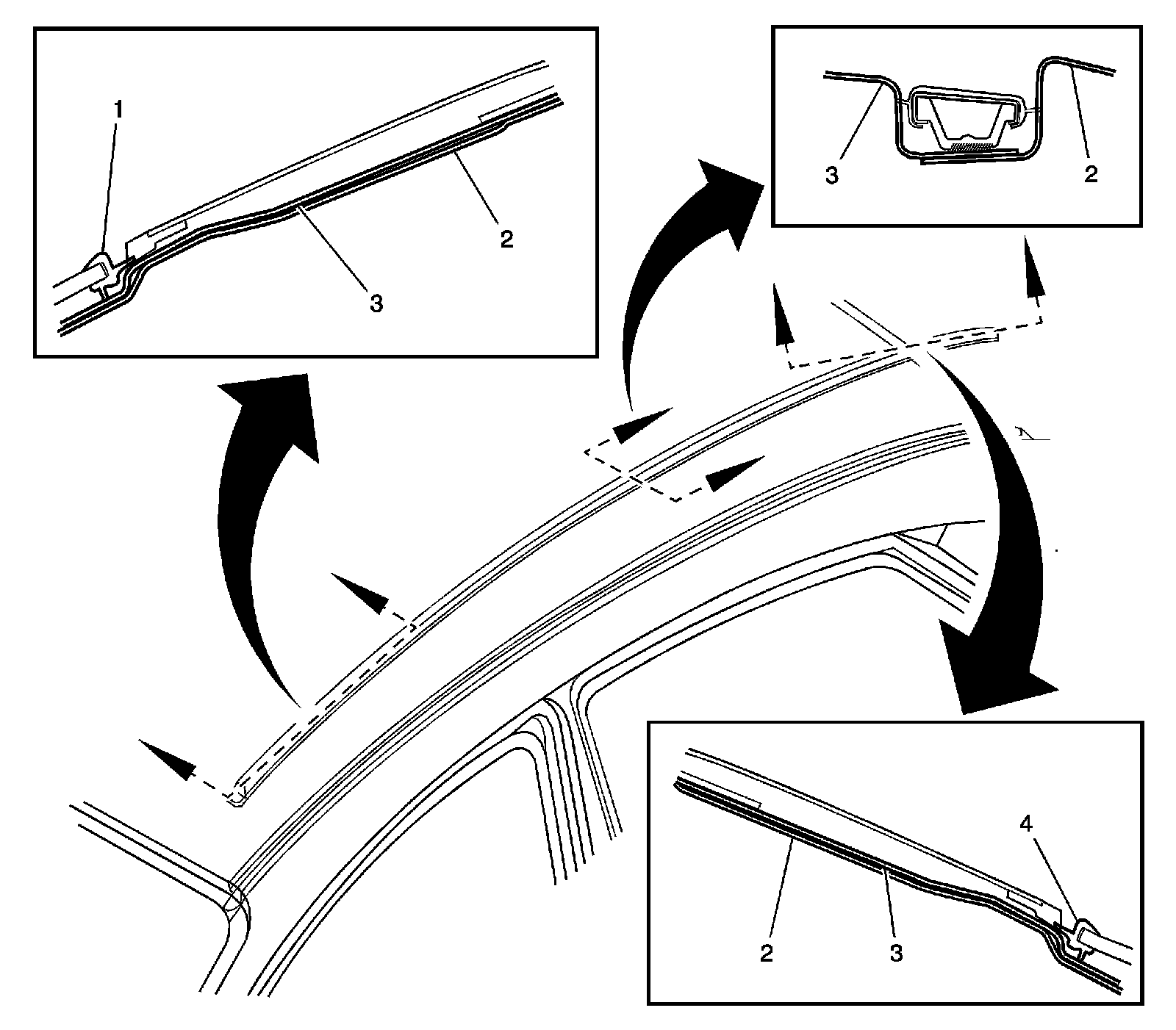 1
2
3
3
2
4
2
3